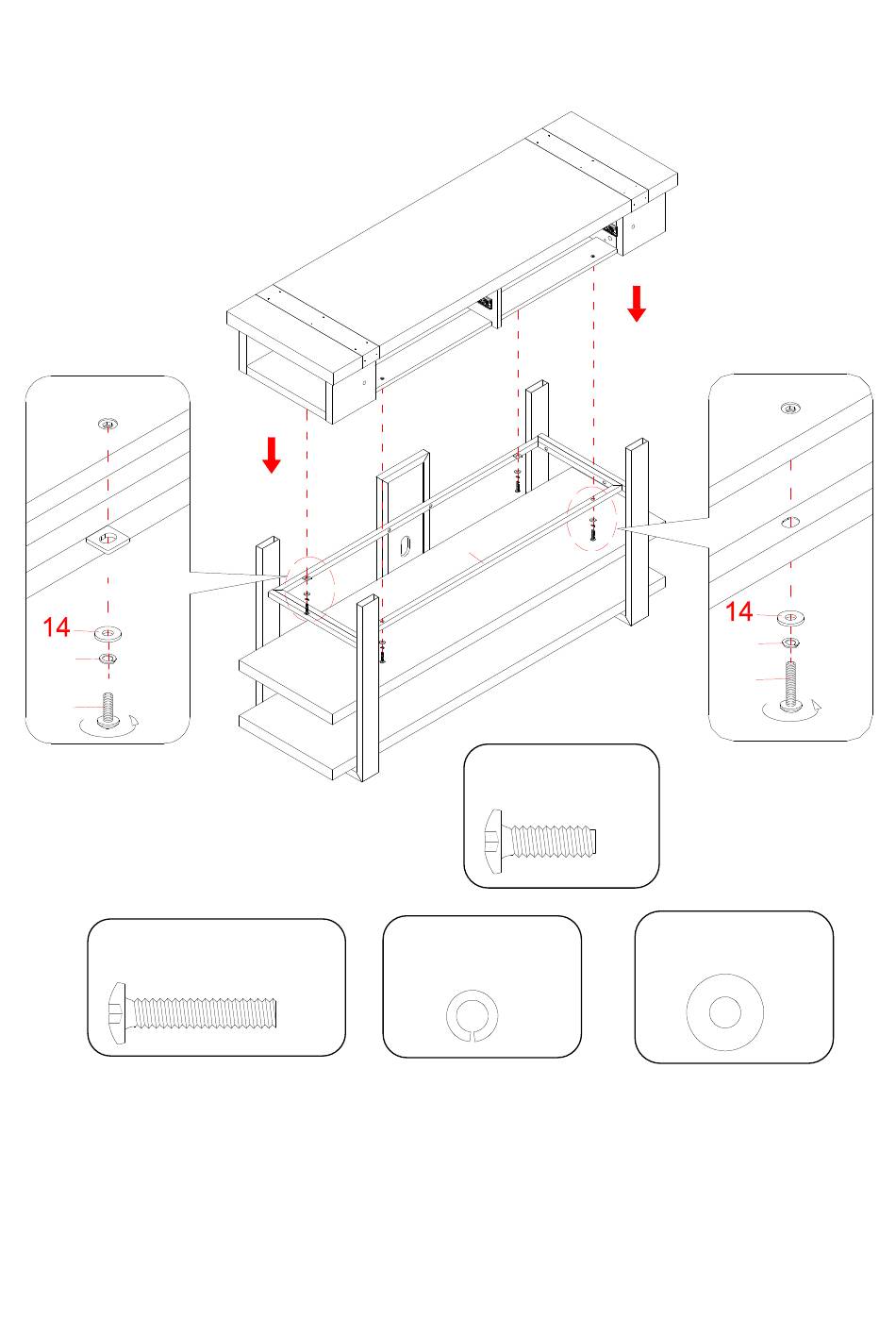 14

14