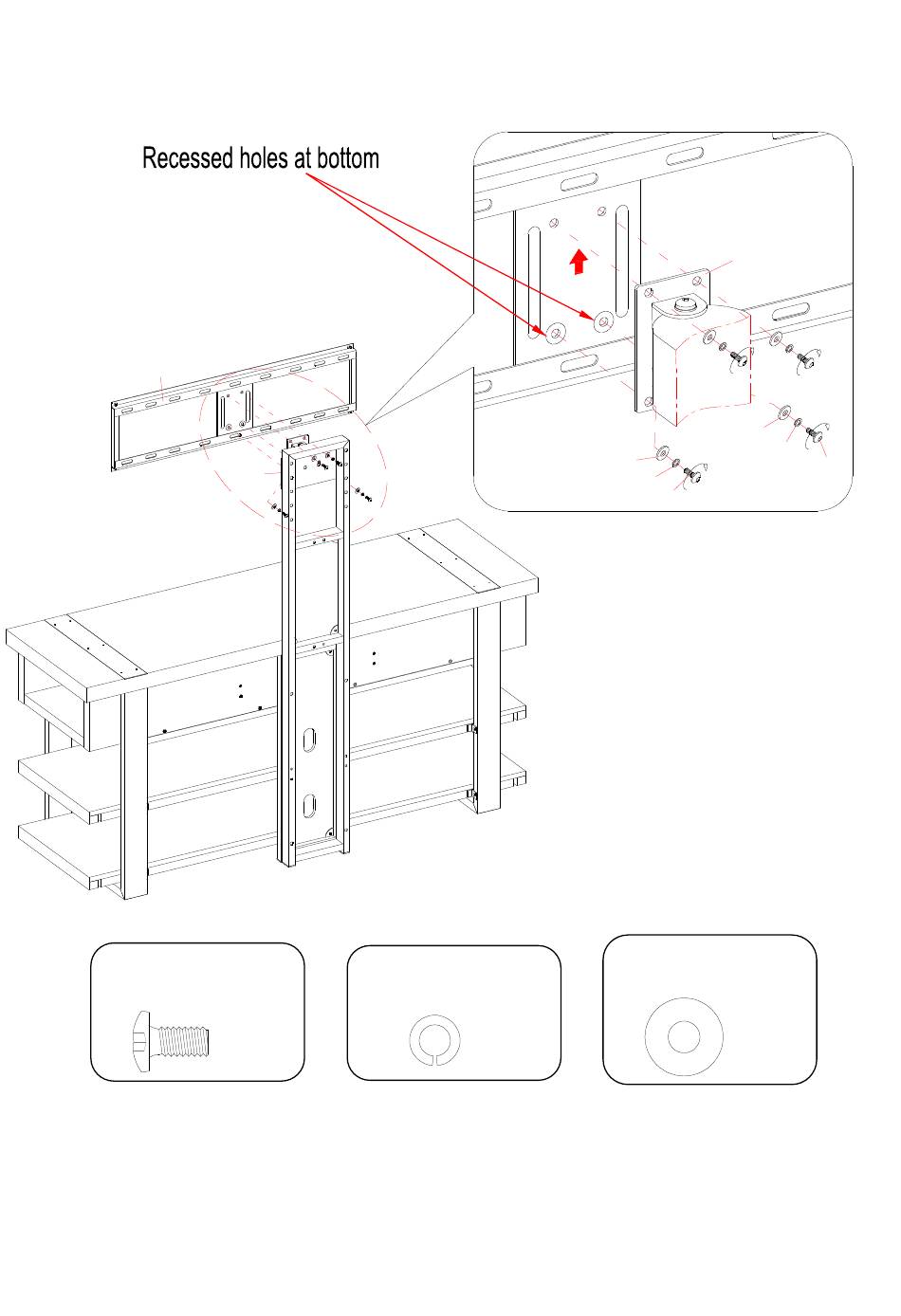 Recessed holes at bottom