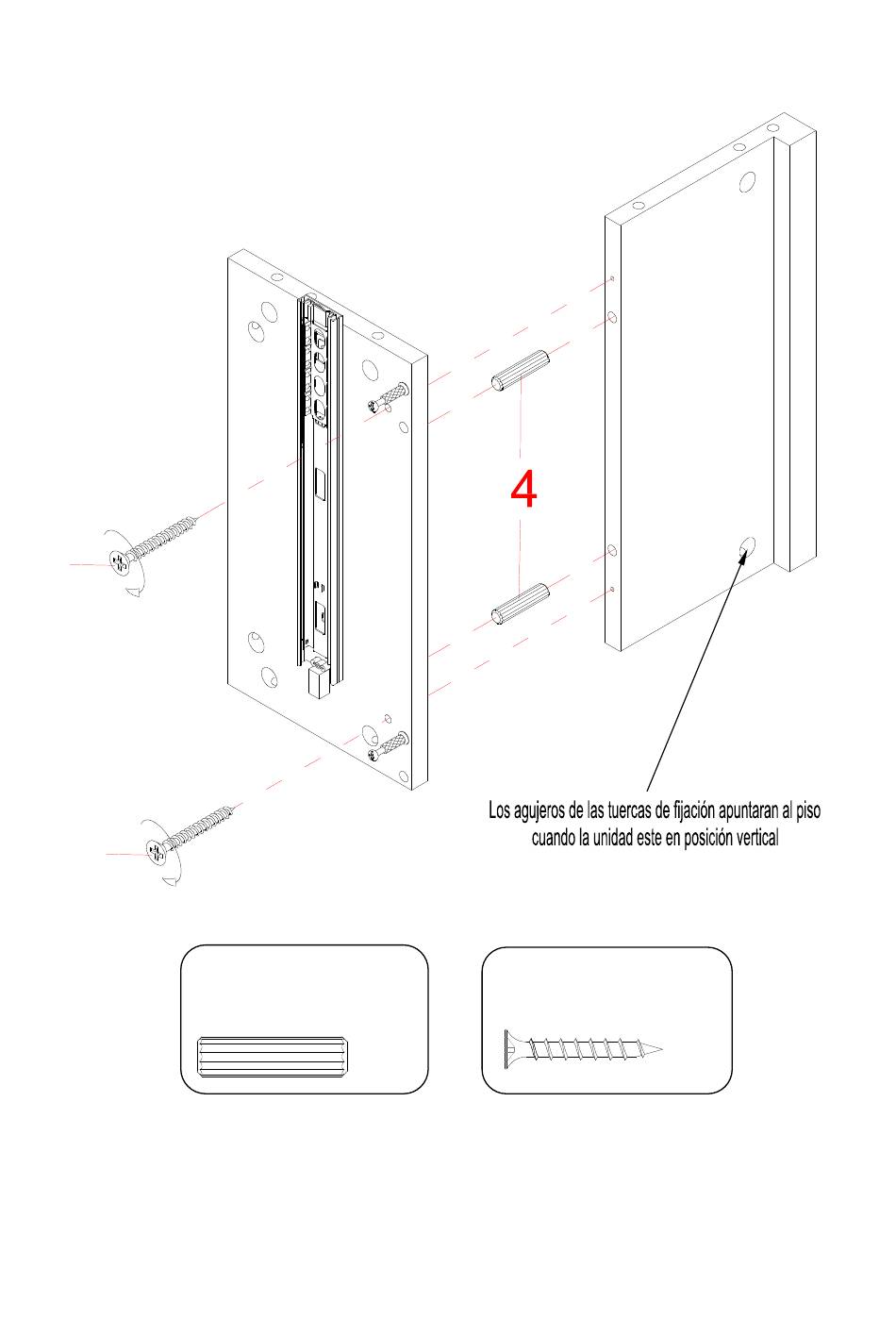 4

Los agujeros de las tuercas de fijación apuntaran al piso cuando la unidad este en posición vertical