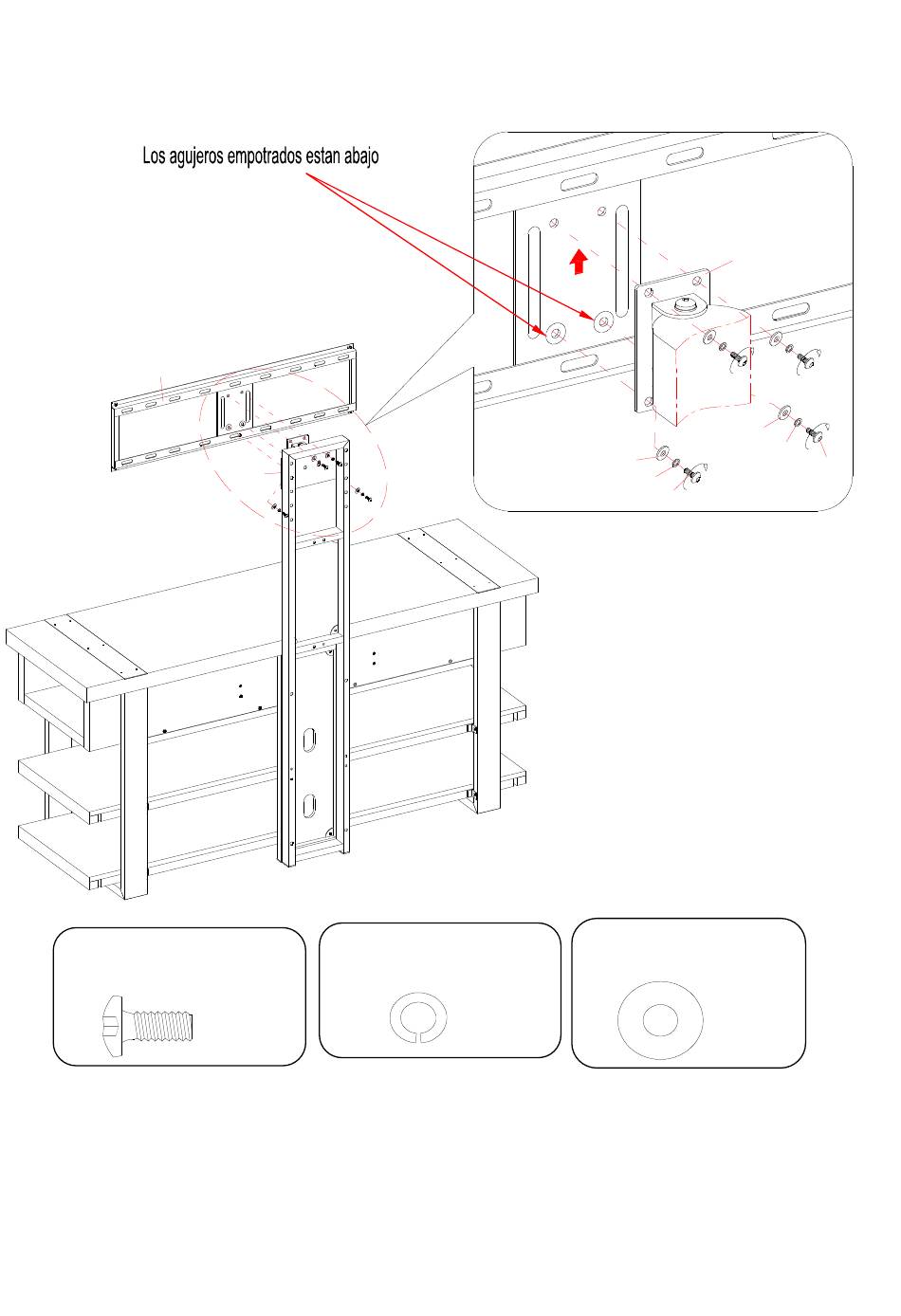 Los agujeros empotrados estan abajo