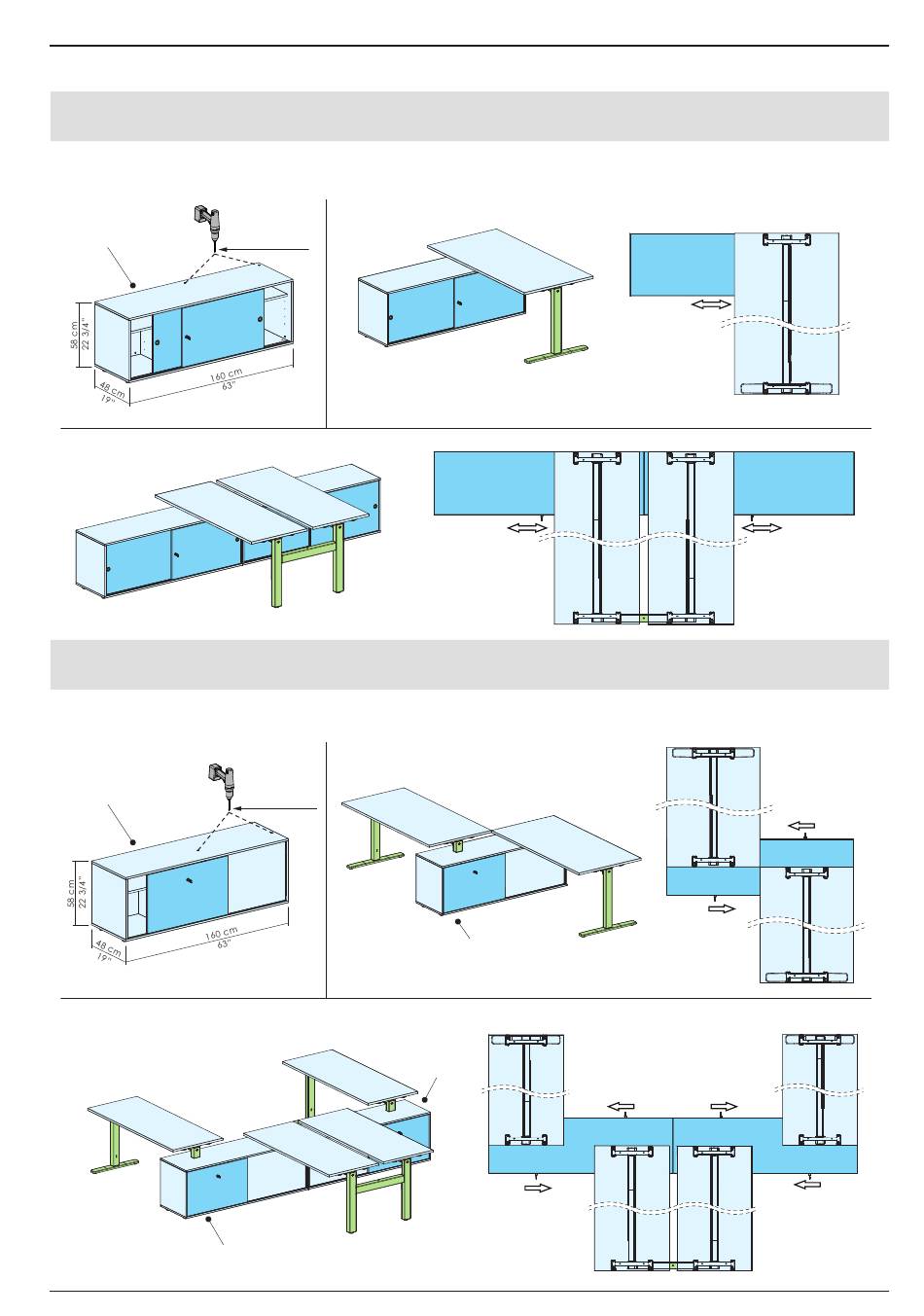 58 cm
22 3/4"
48 cm
19"
160 cm
63"

58 cm
22 3/4"
48 cm
19"
160 cm
63"