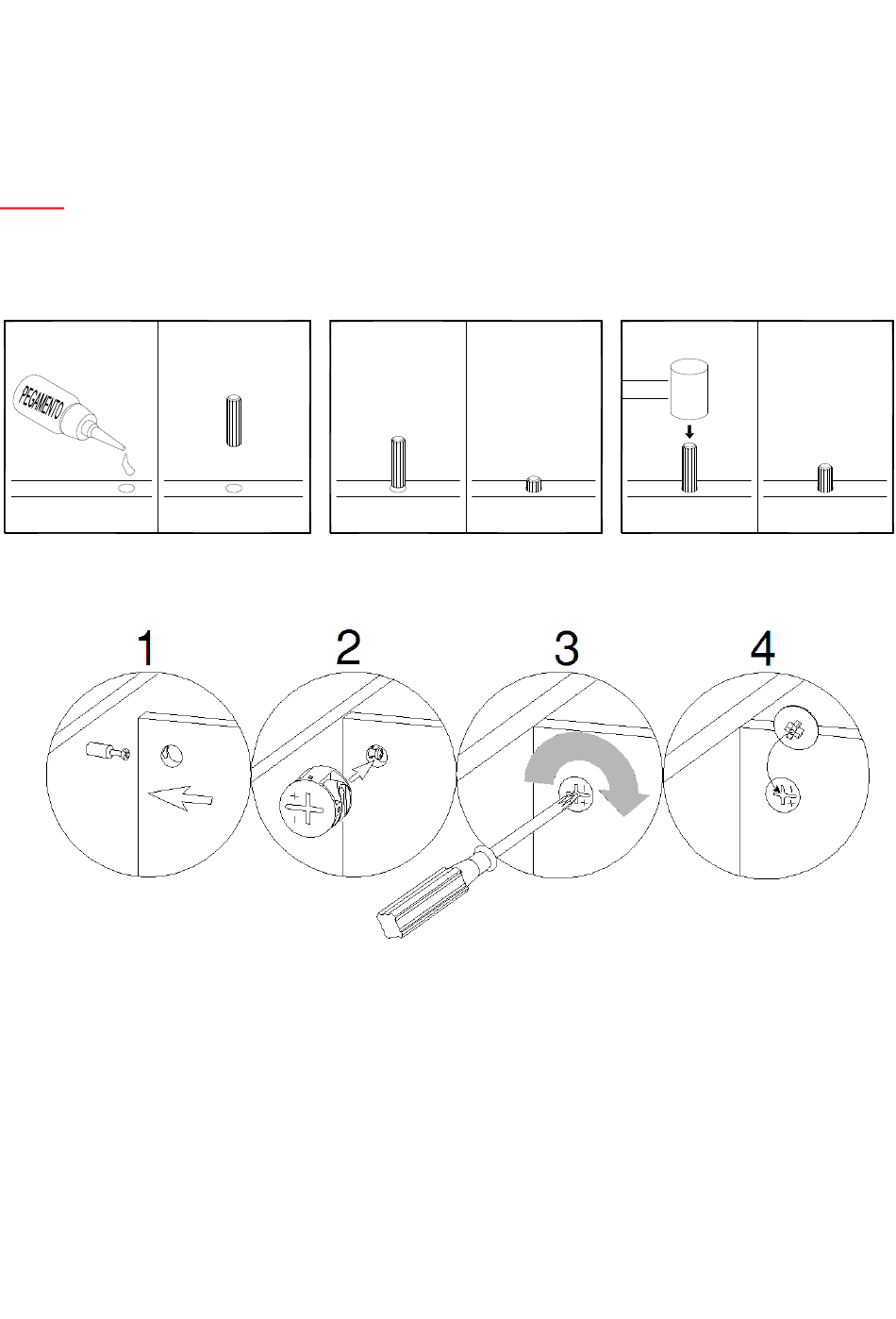 PEGAMENTO

1

2

3

4