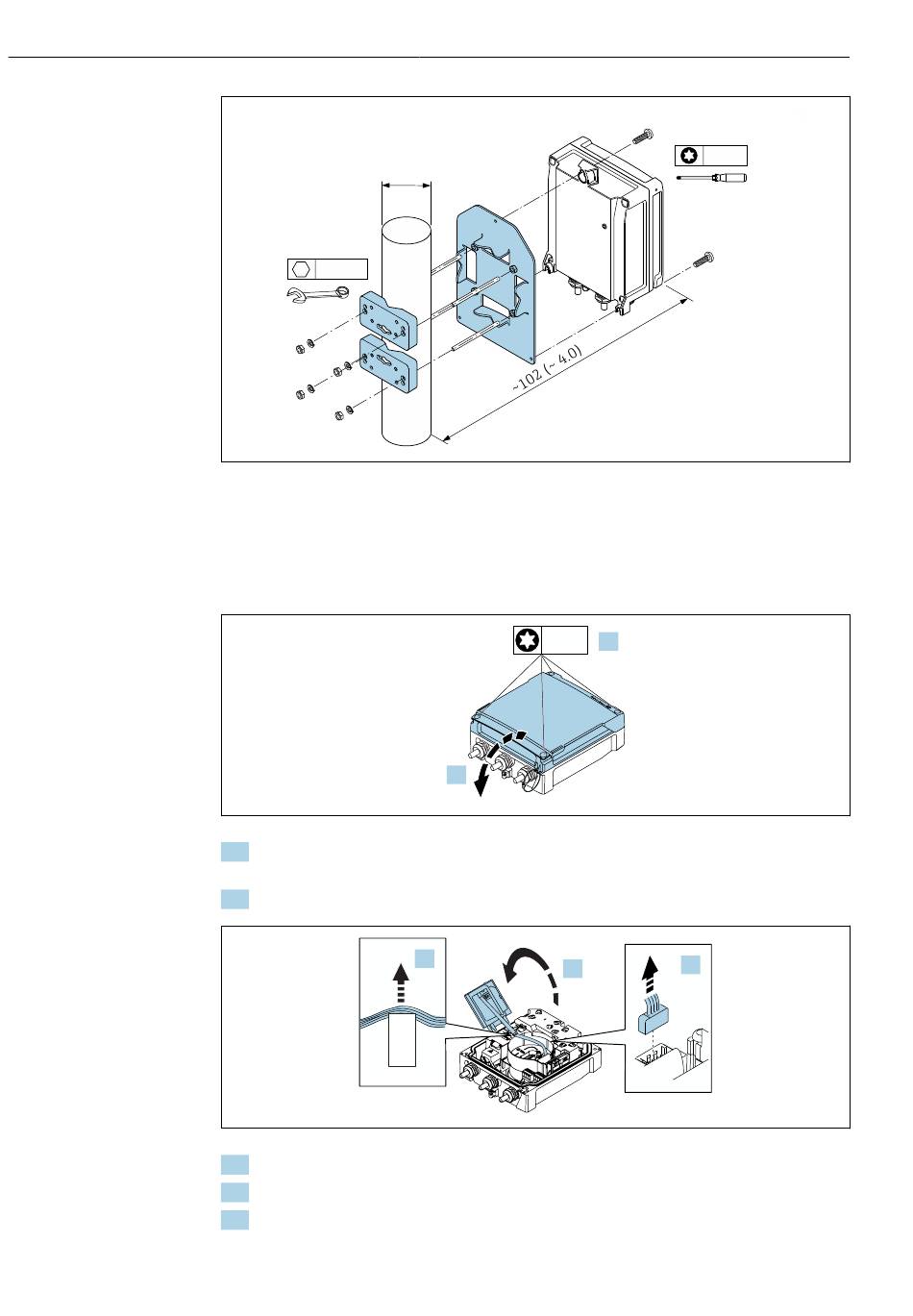 ~102 (~ 4.0)