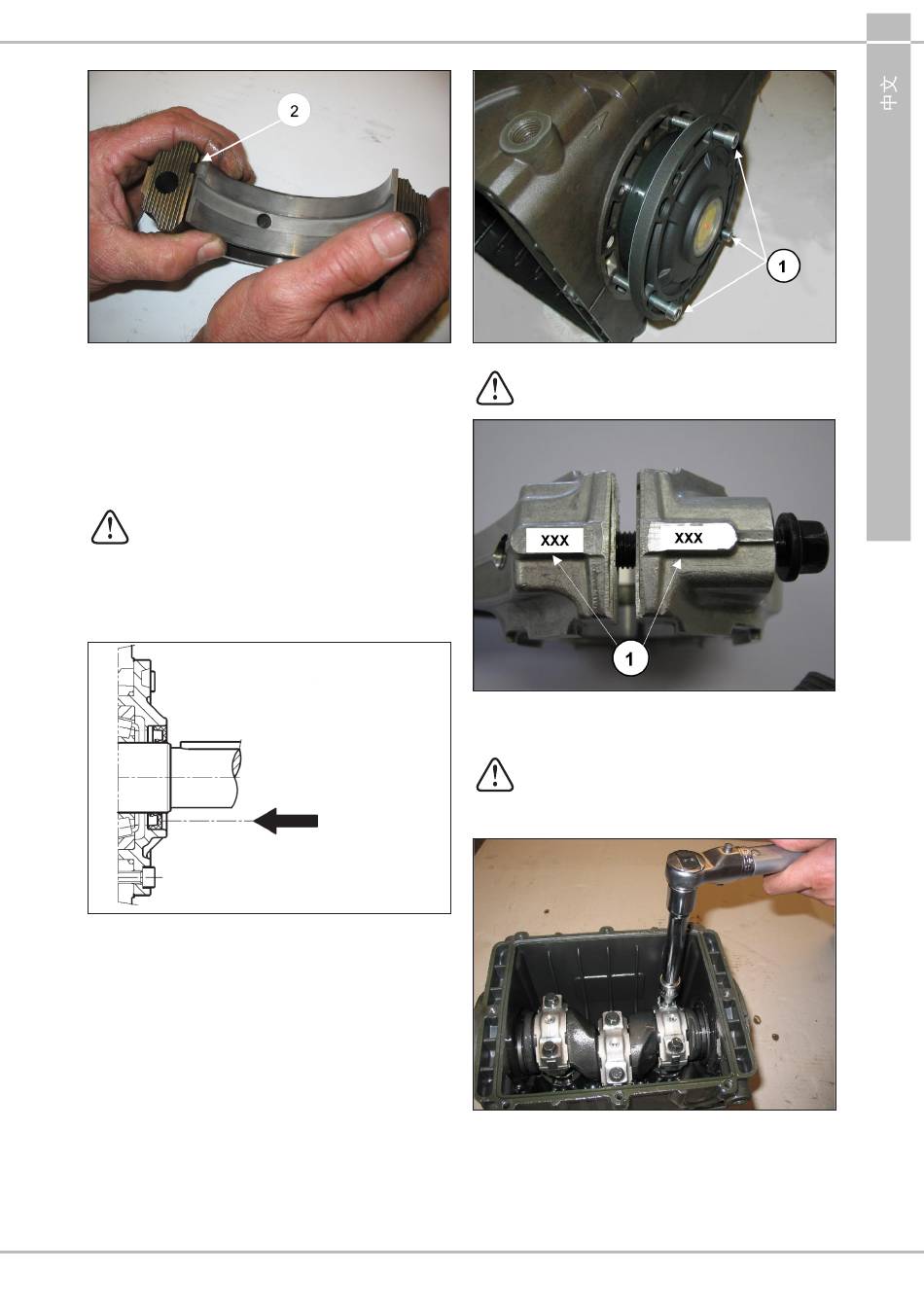 中文

2

1

XXX

XXX

1