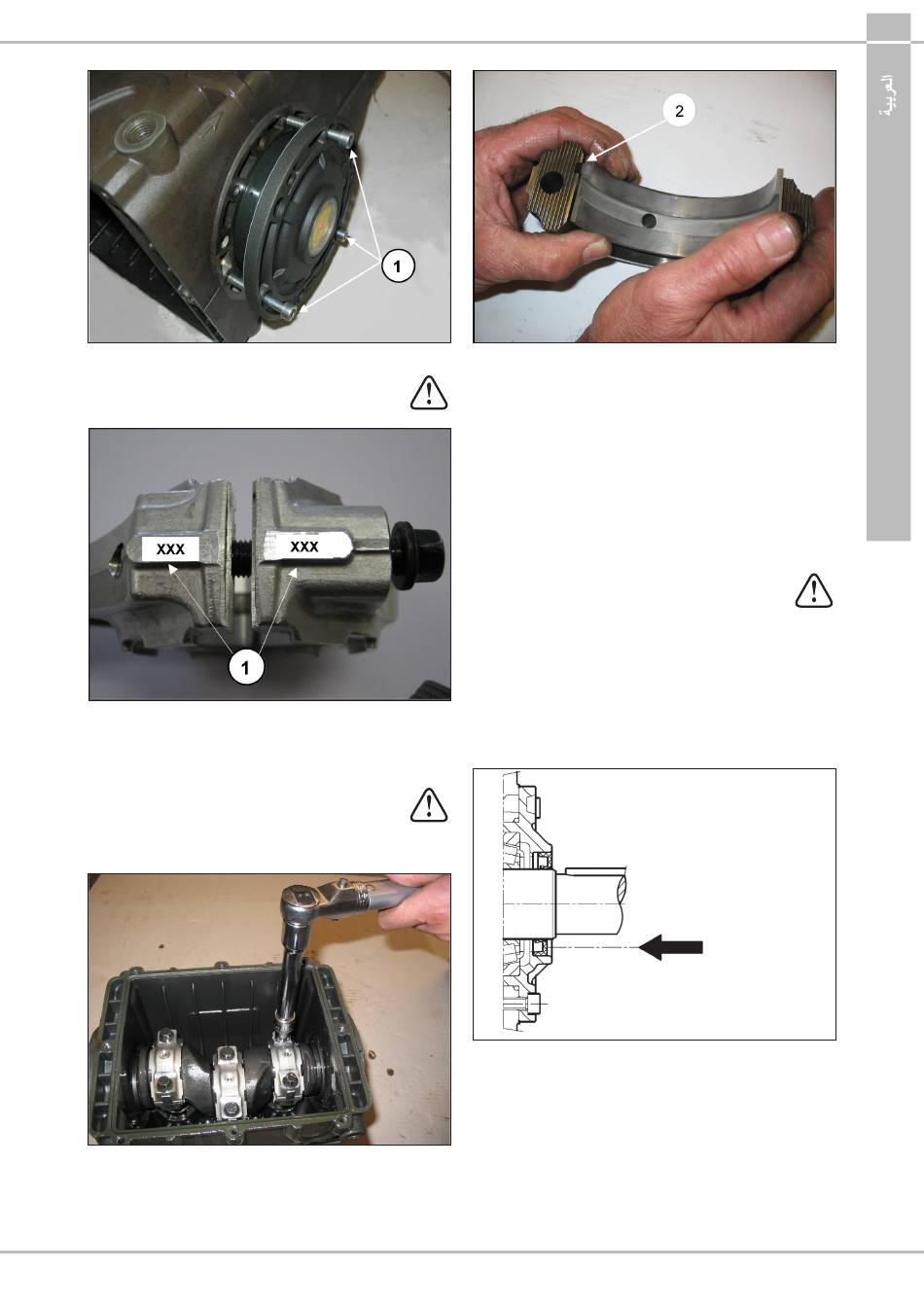 العربية

1

2

XXX

XXX

1