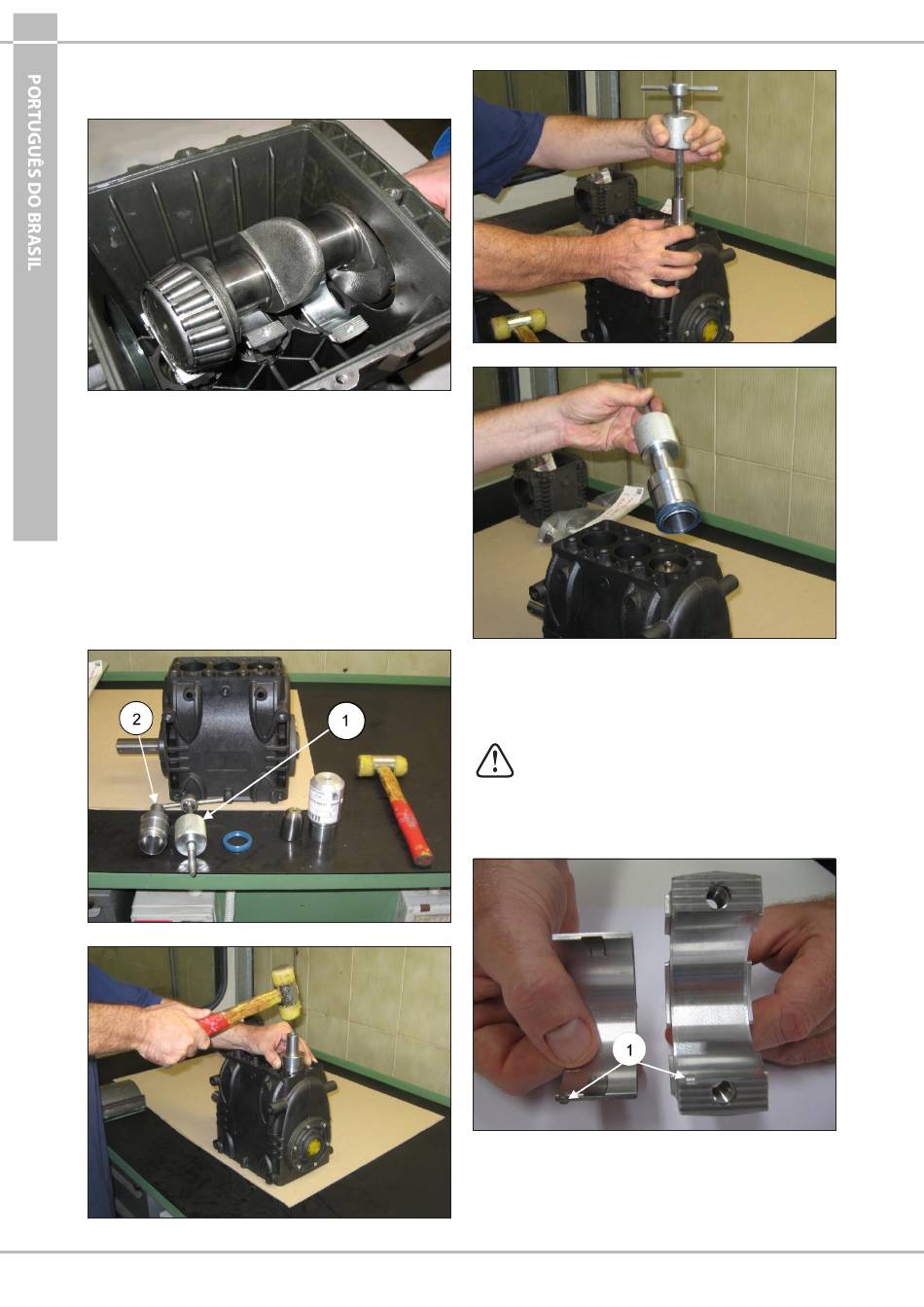 PORTUGUÊS DO BRASIL

2

1

1