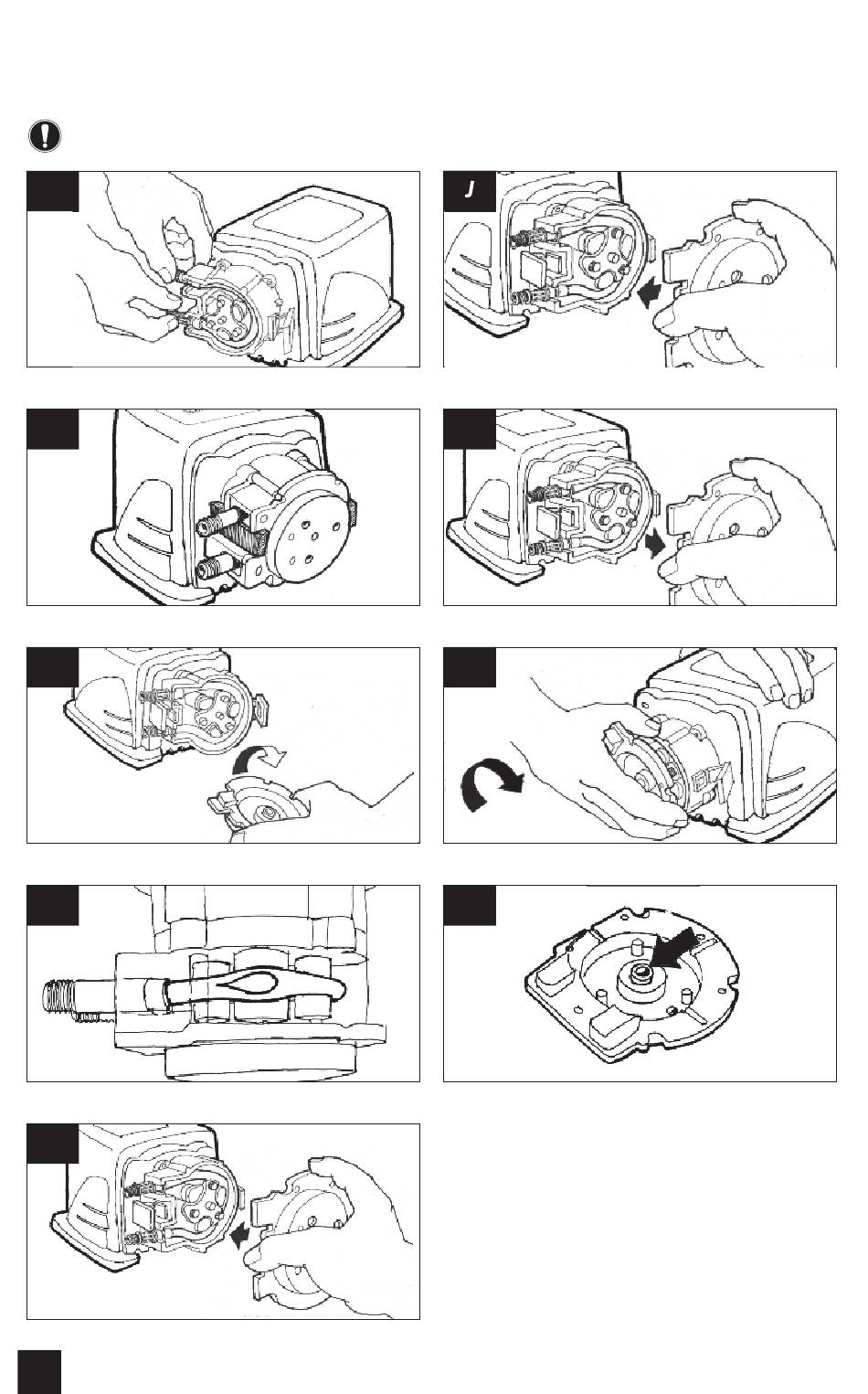 J