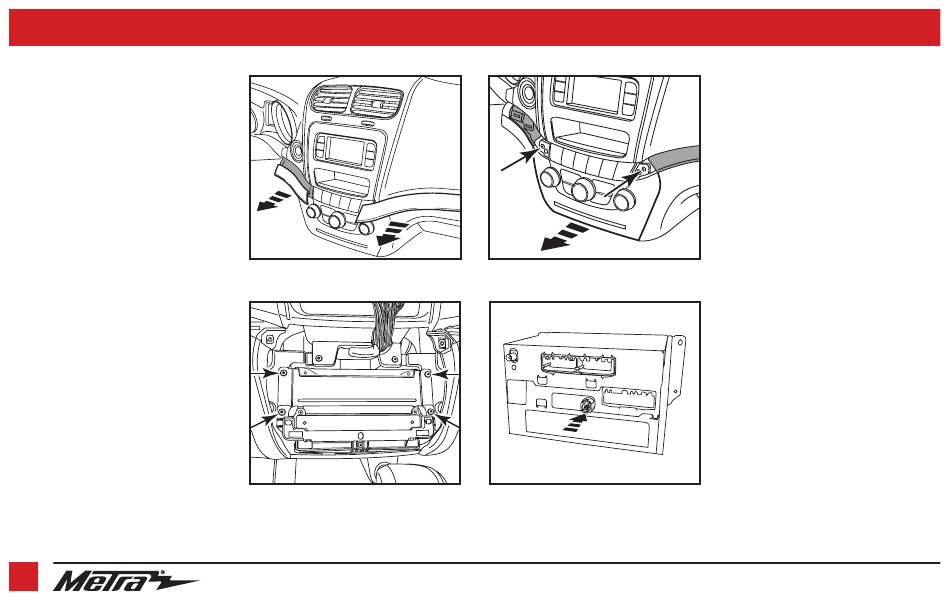 Metra