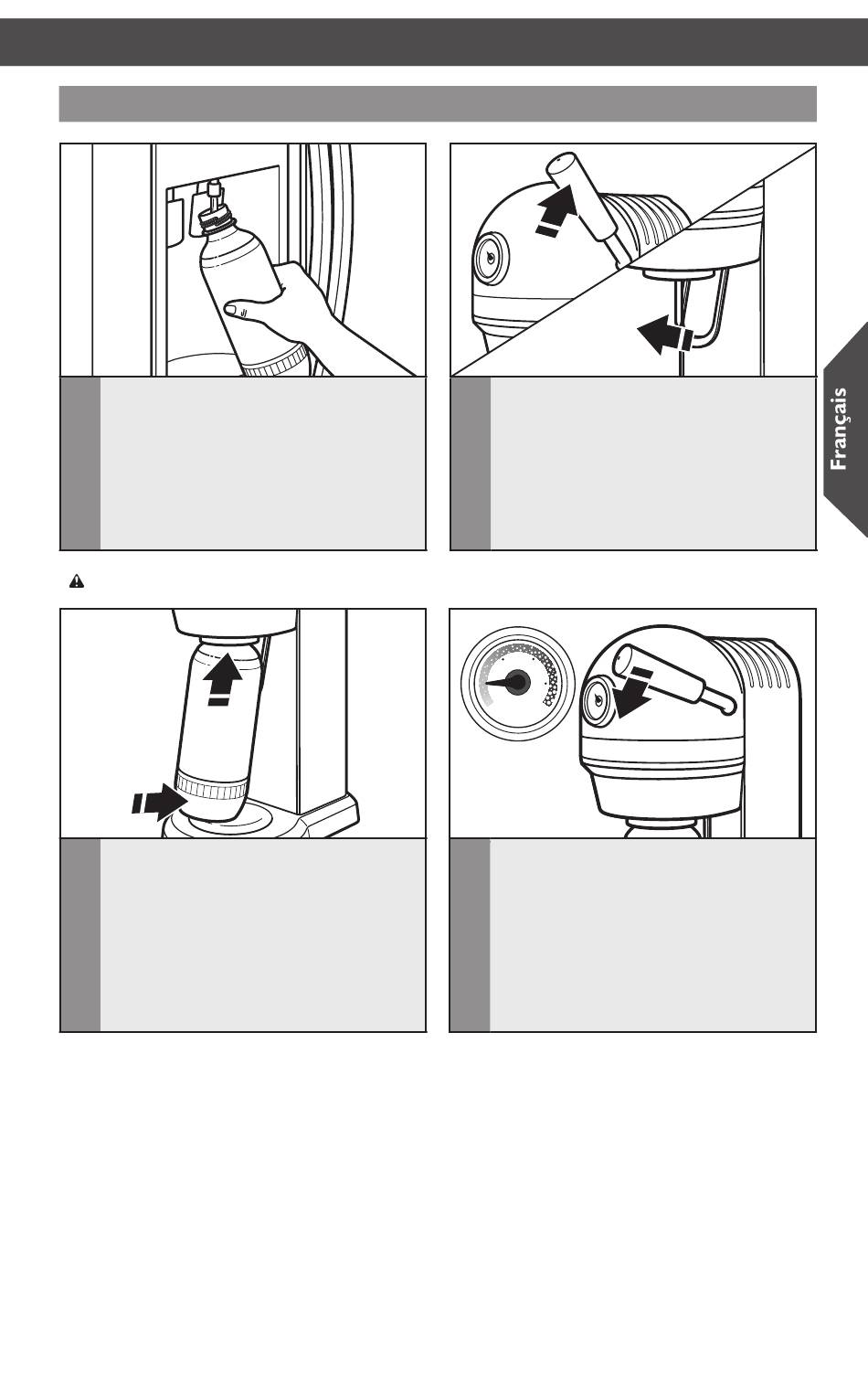 Français