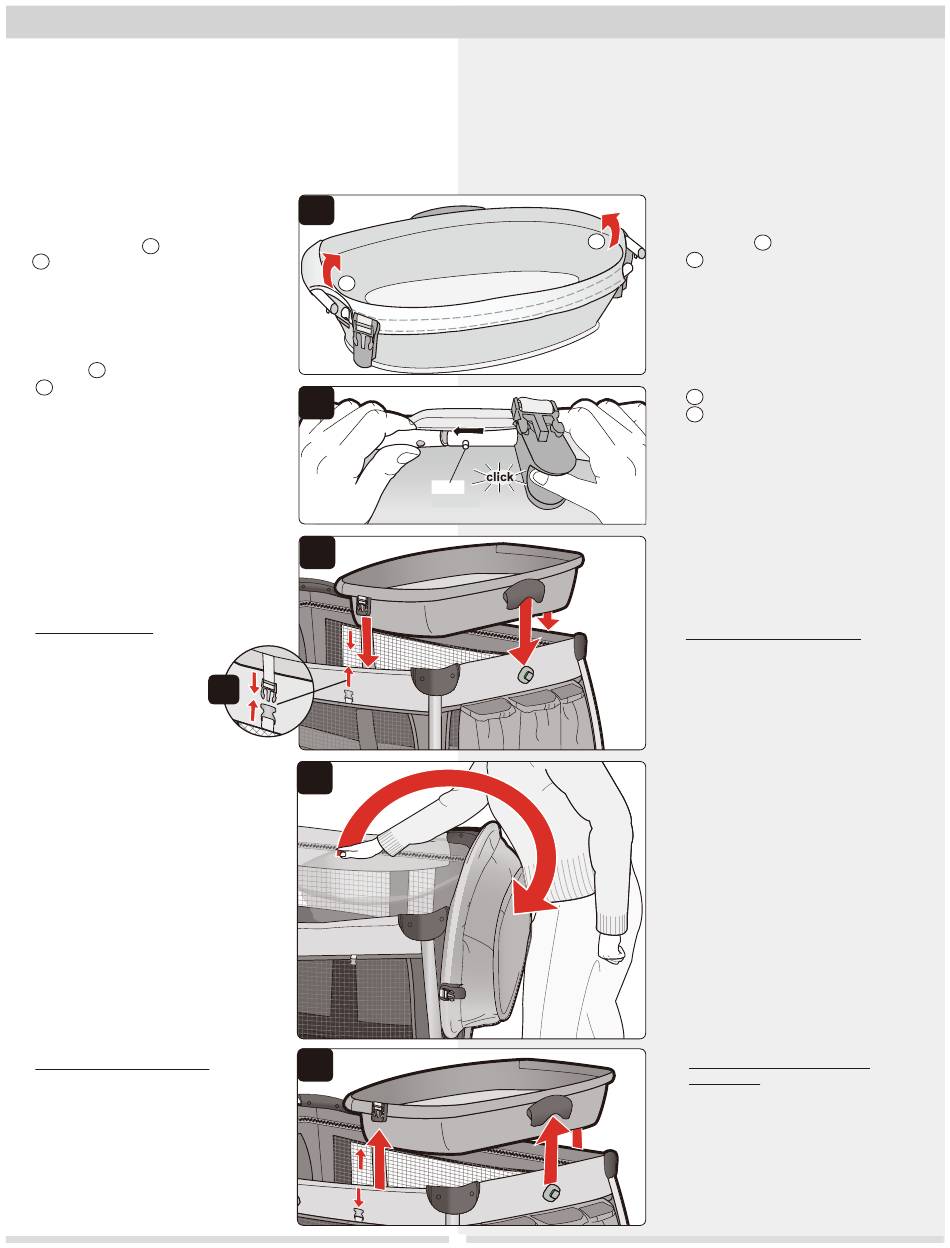 click