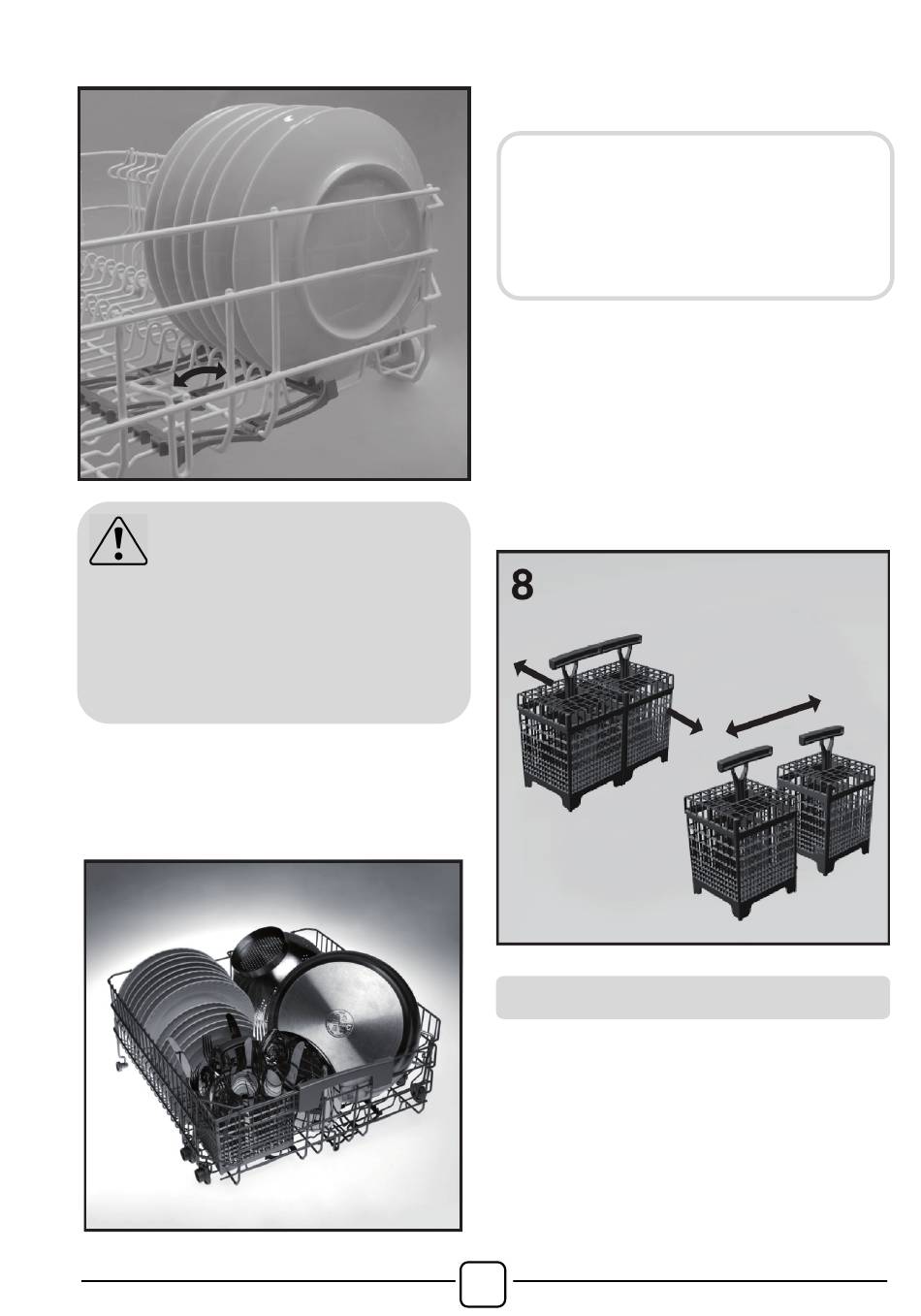 8