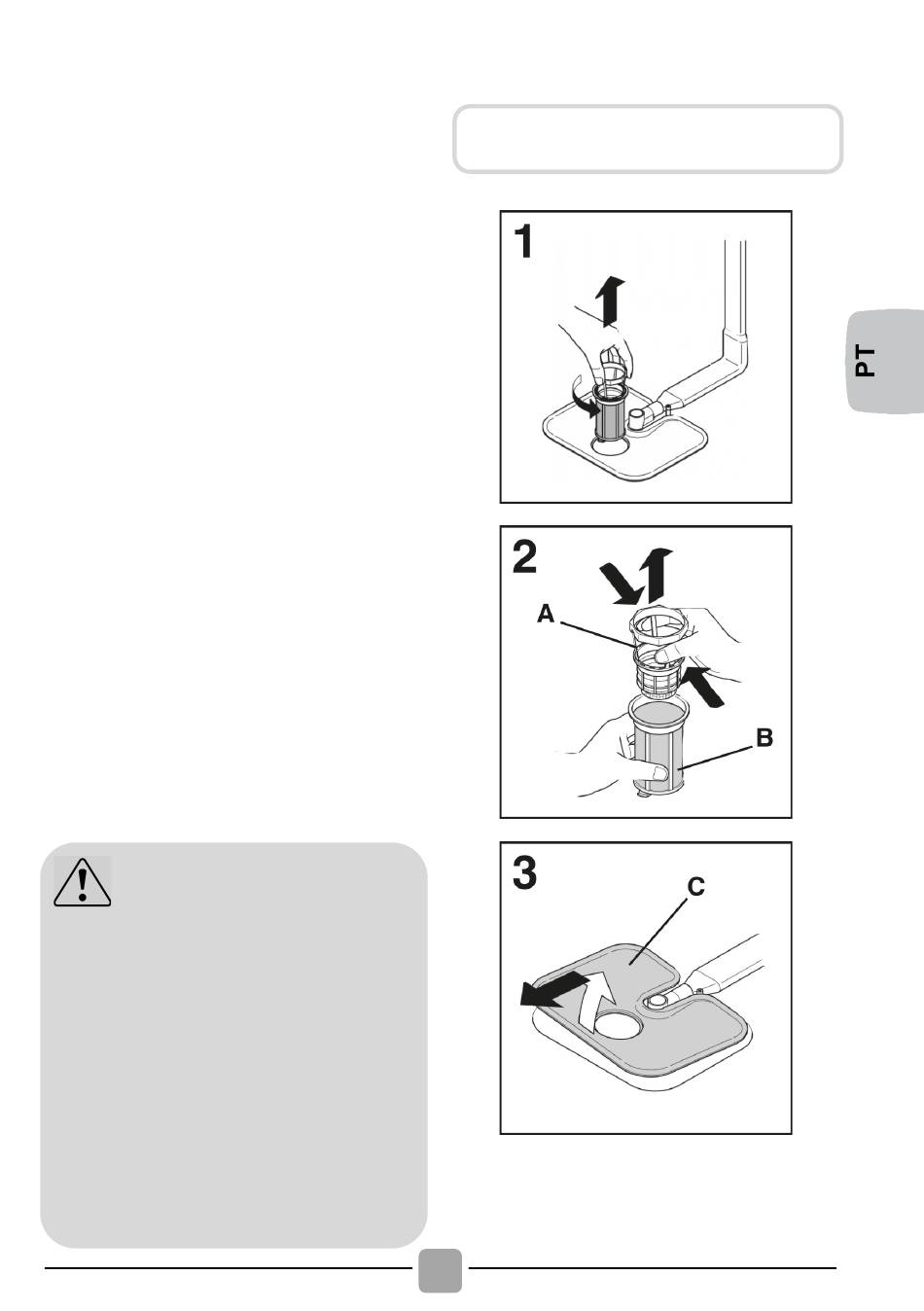 PT

1

2

A

B

3

C