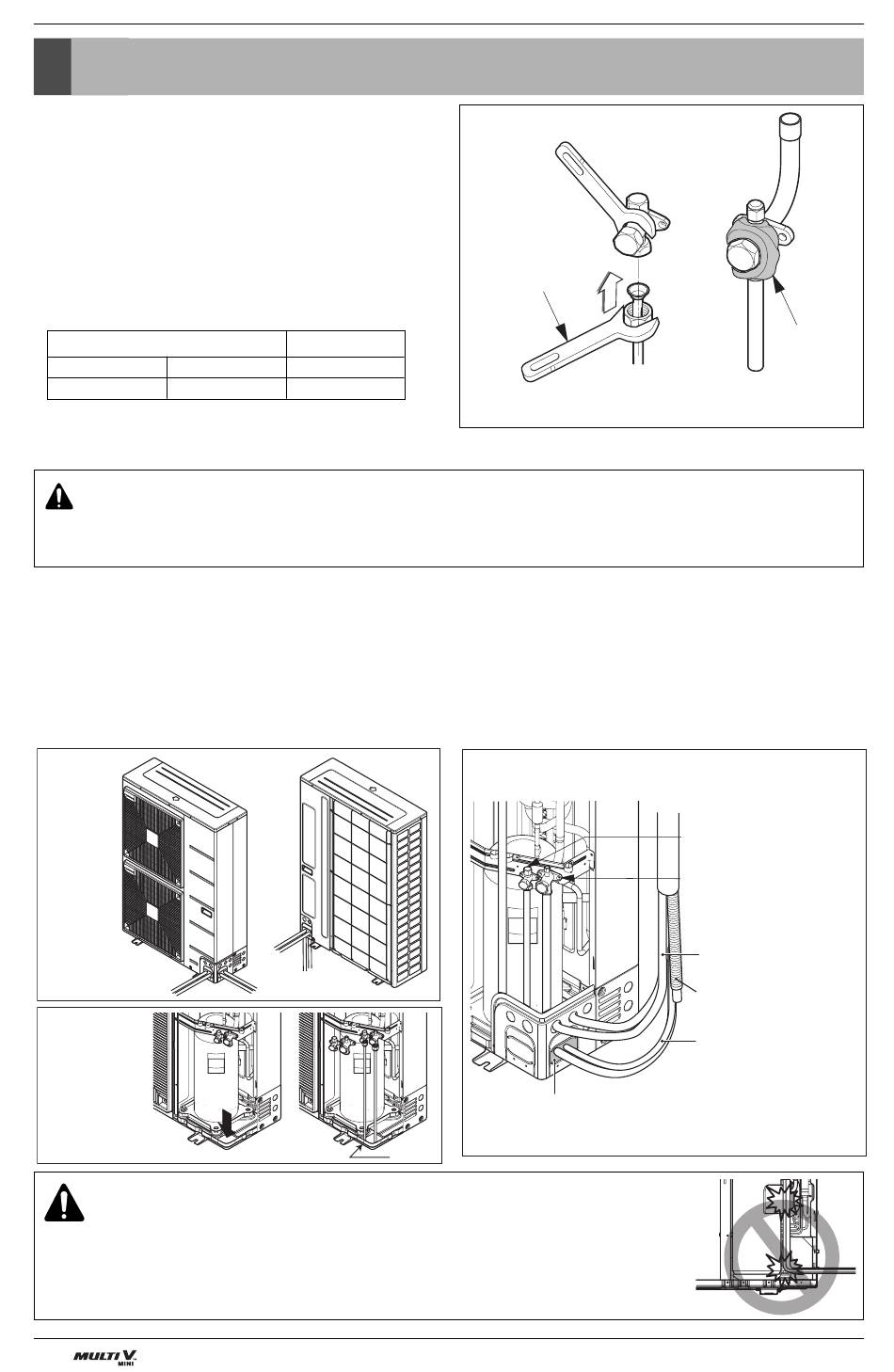 MULTI V MINI