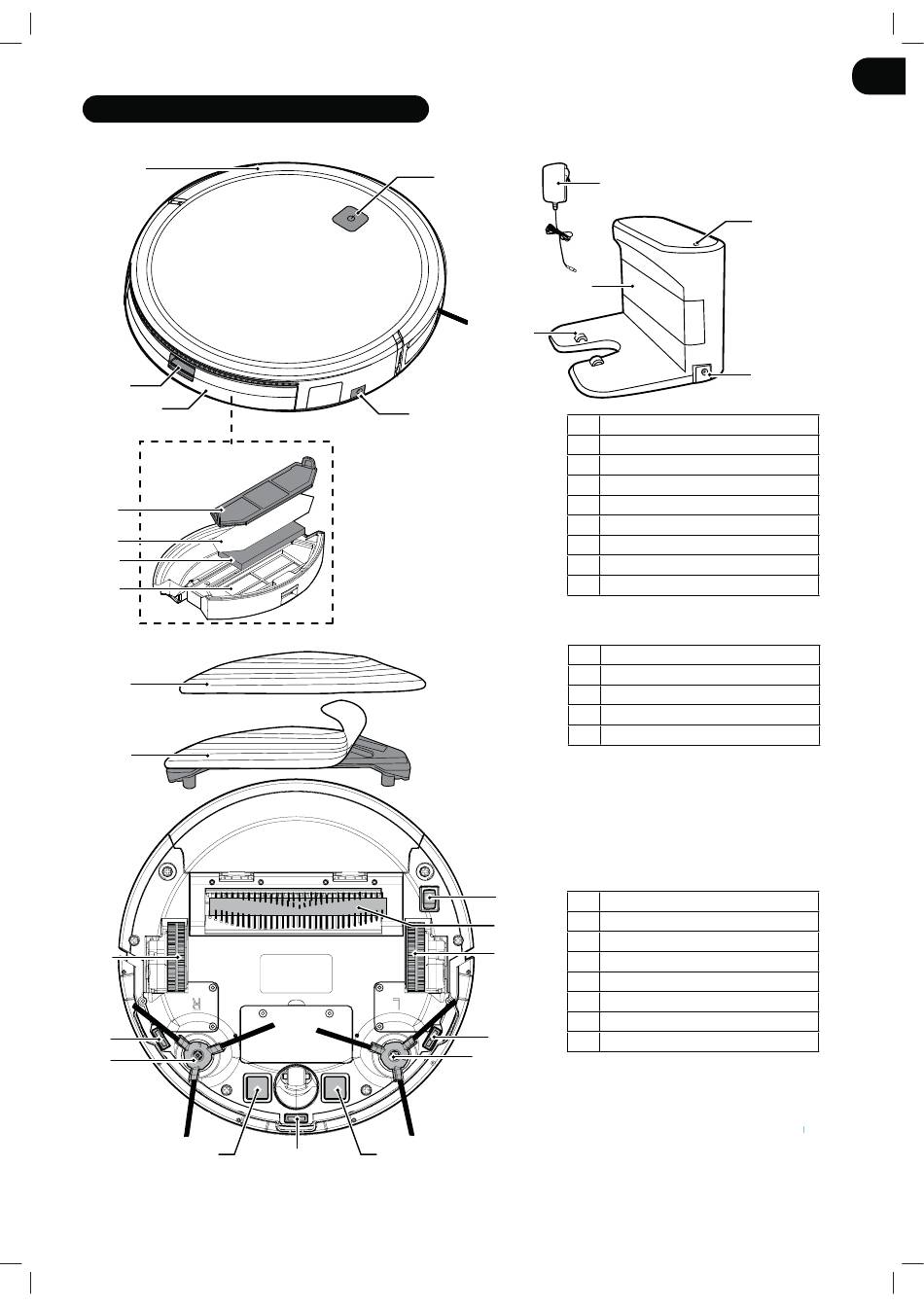 R

L