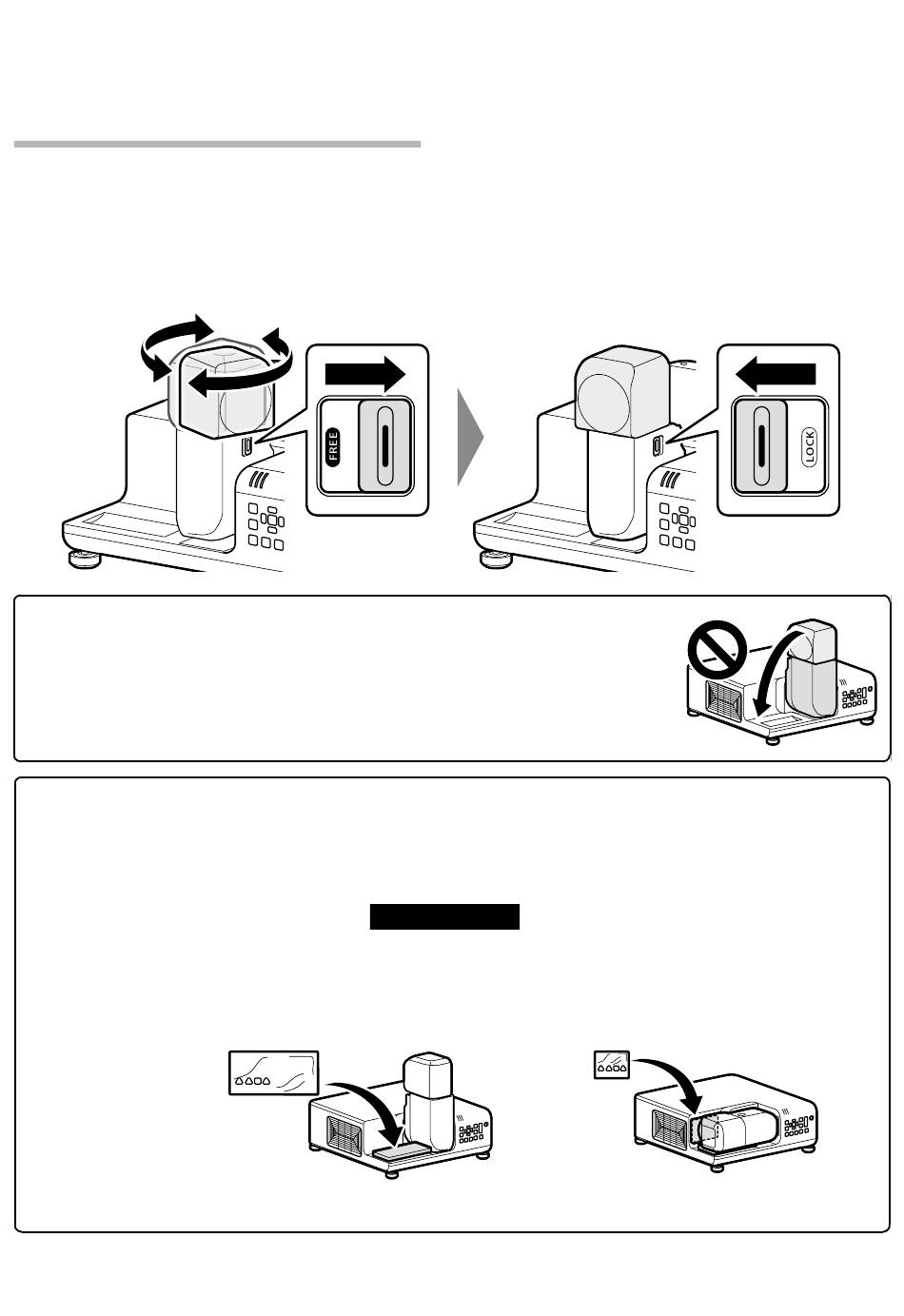 FREE

LOCK