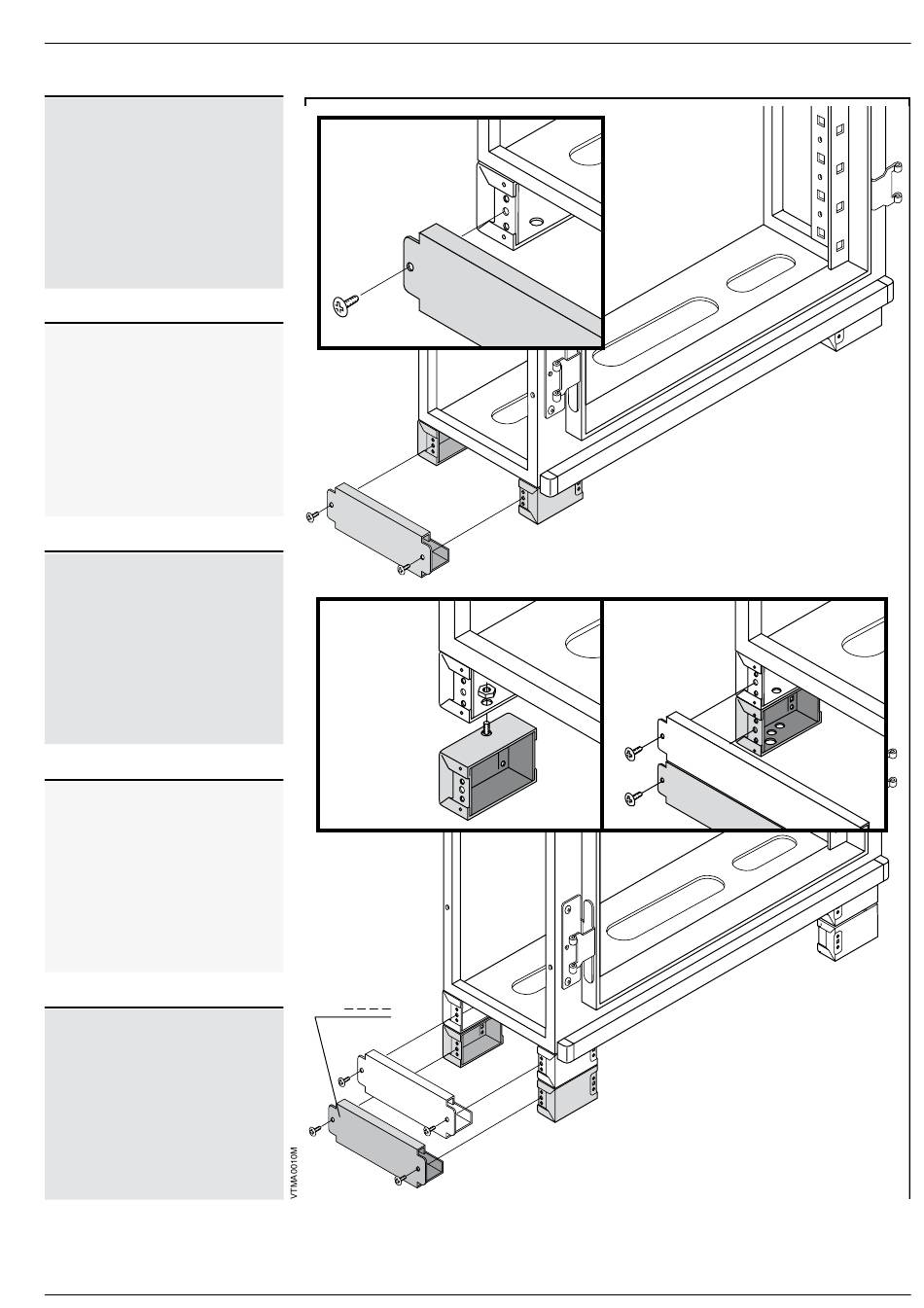 VTMA0010M