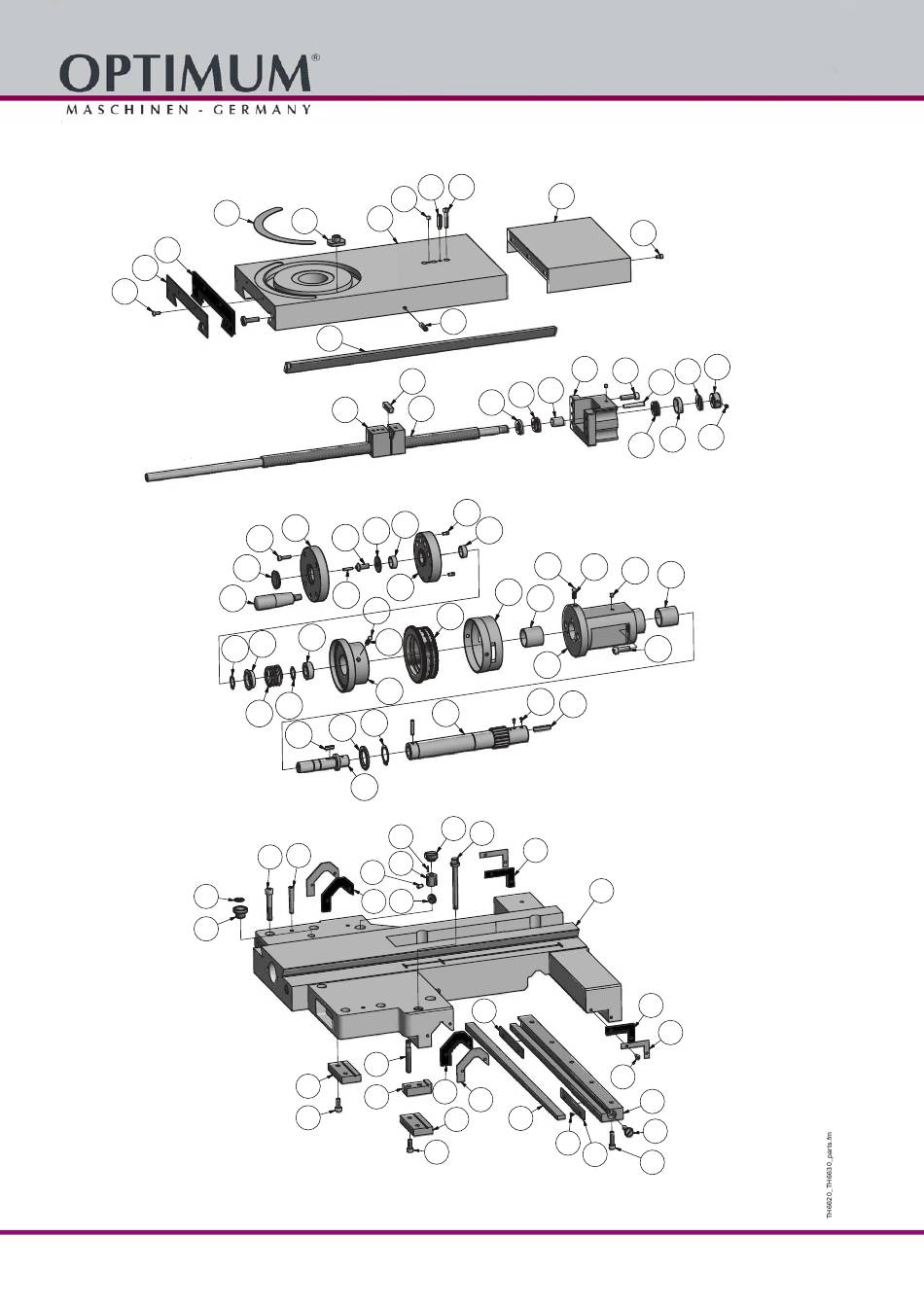 OPTIMUM®
MASCHINEN - GERMANY

TH6620_TH6630_parts.fm