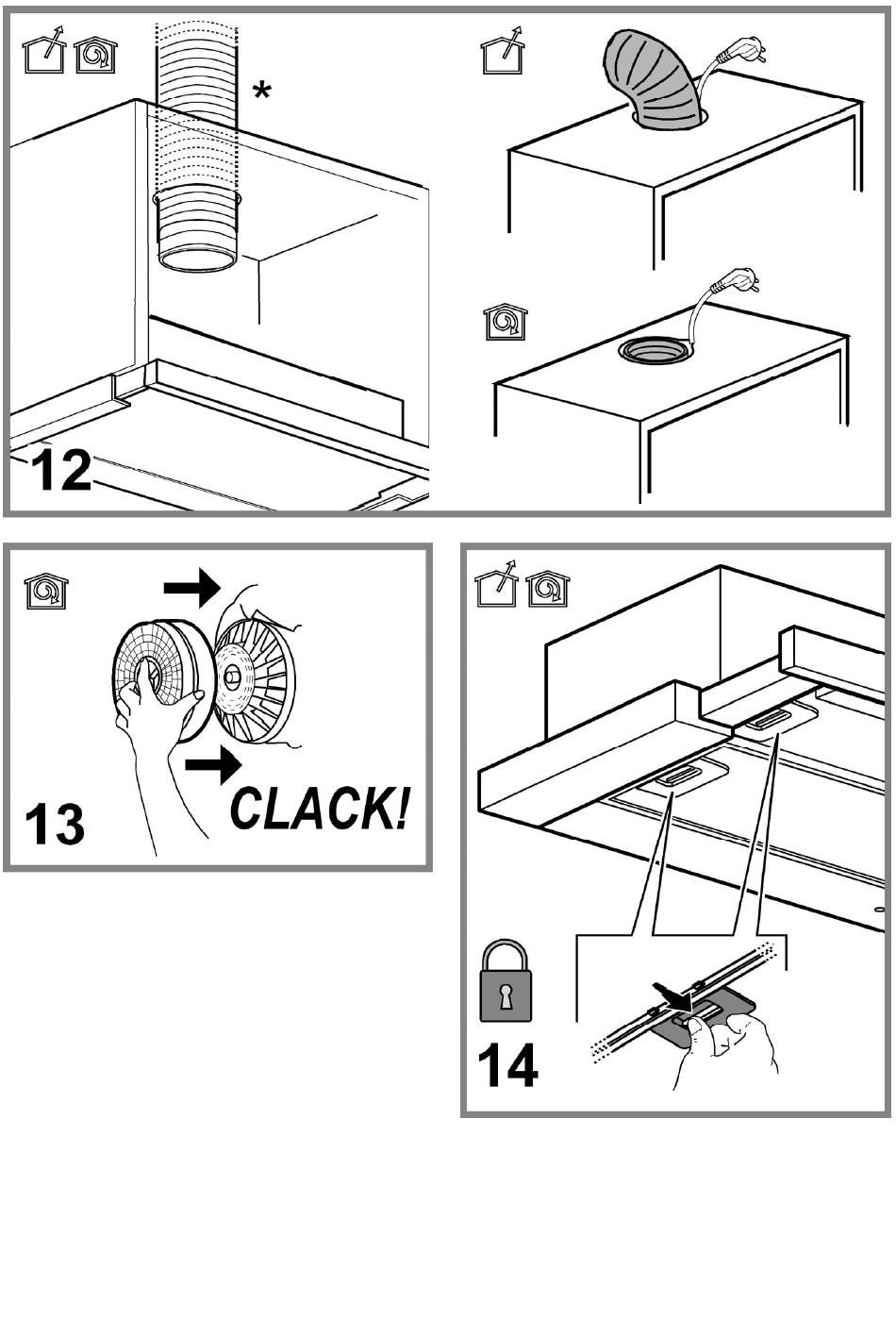 *

12

13

CLACK!

14