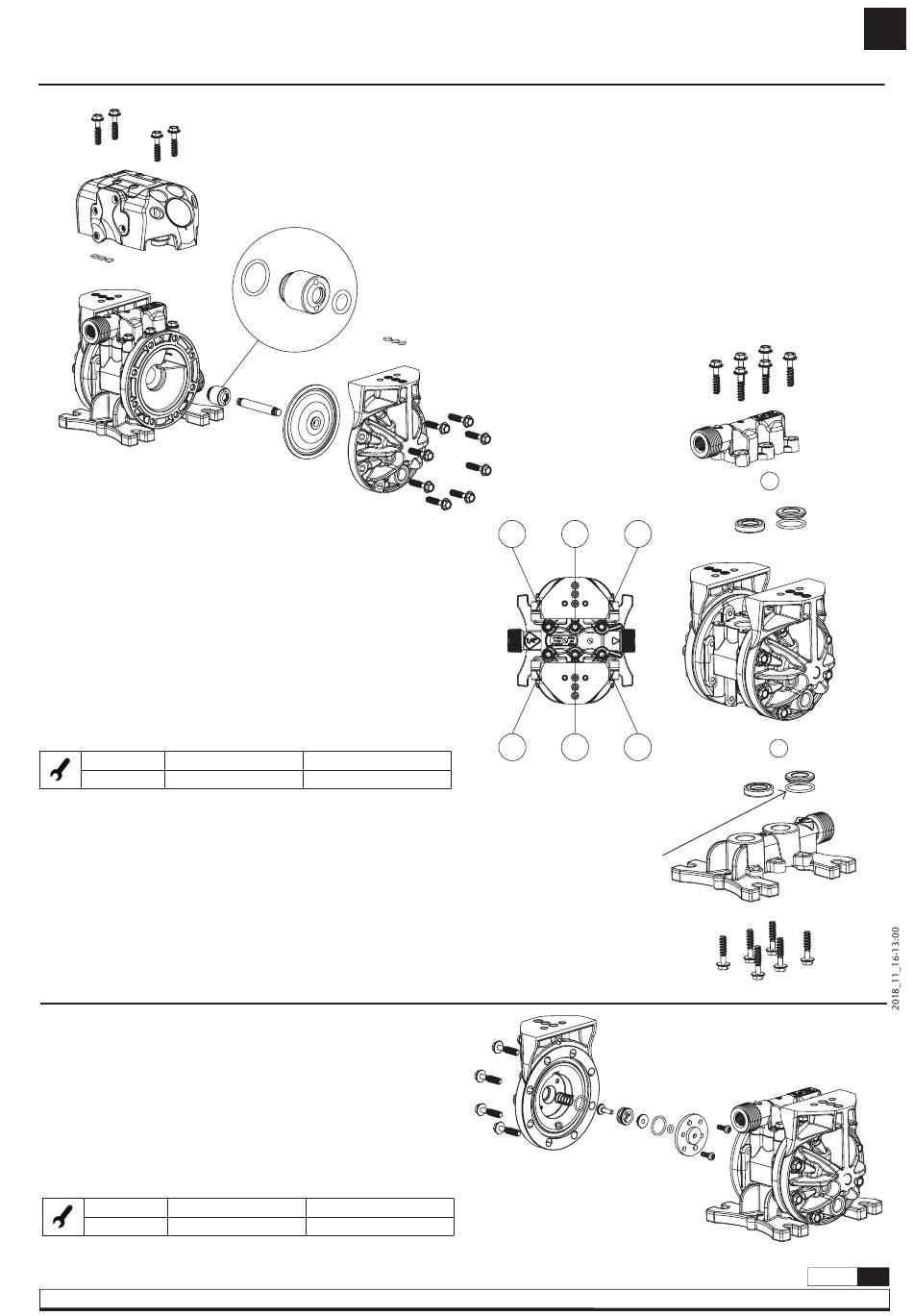 2018_11_16-13:00