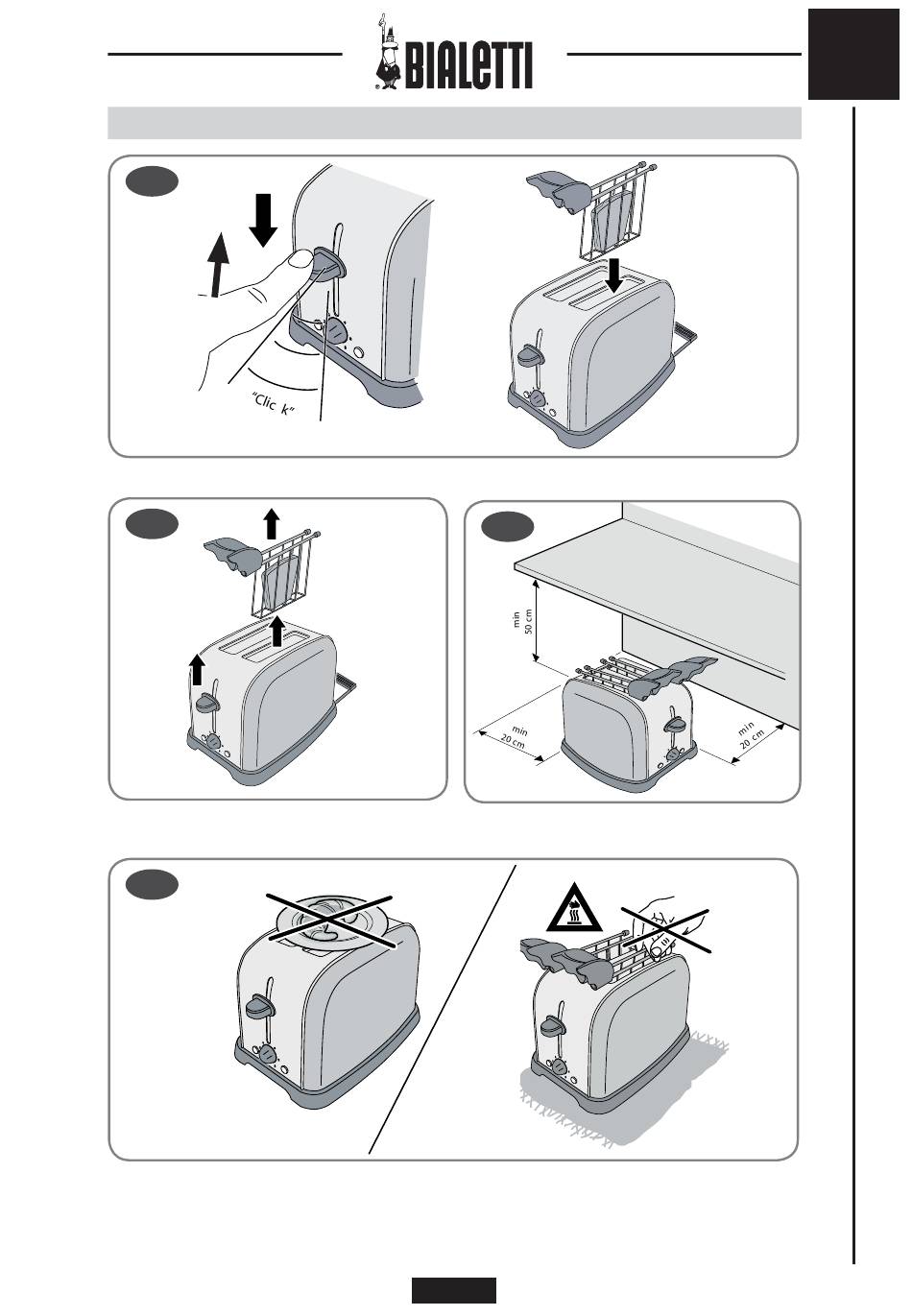 BIALETTI

"Clic k"

min 50 cm

min 20 cm

min 20 cm