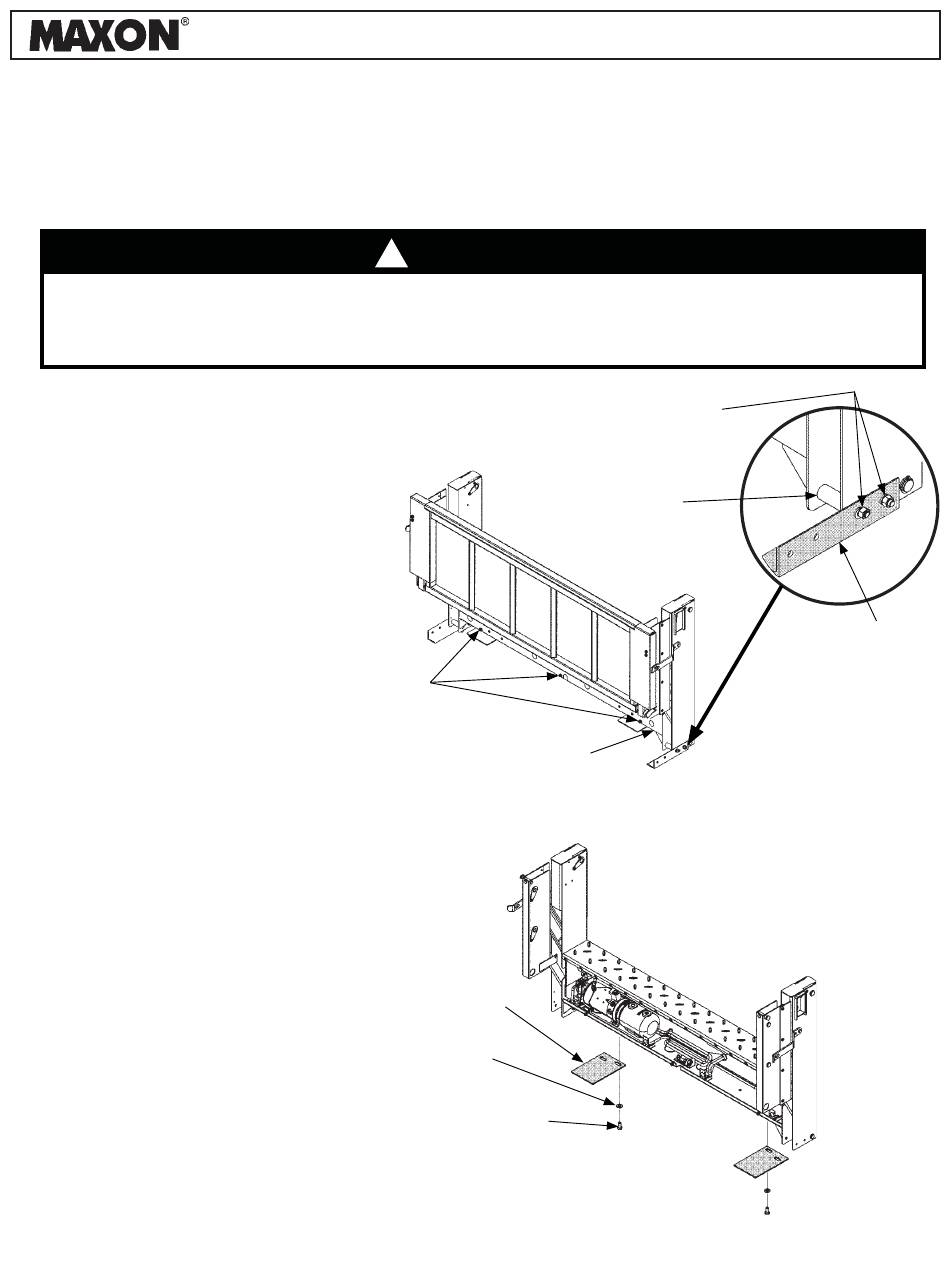 MAXON®