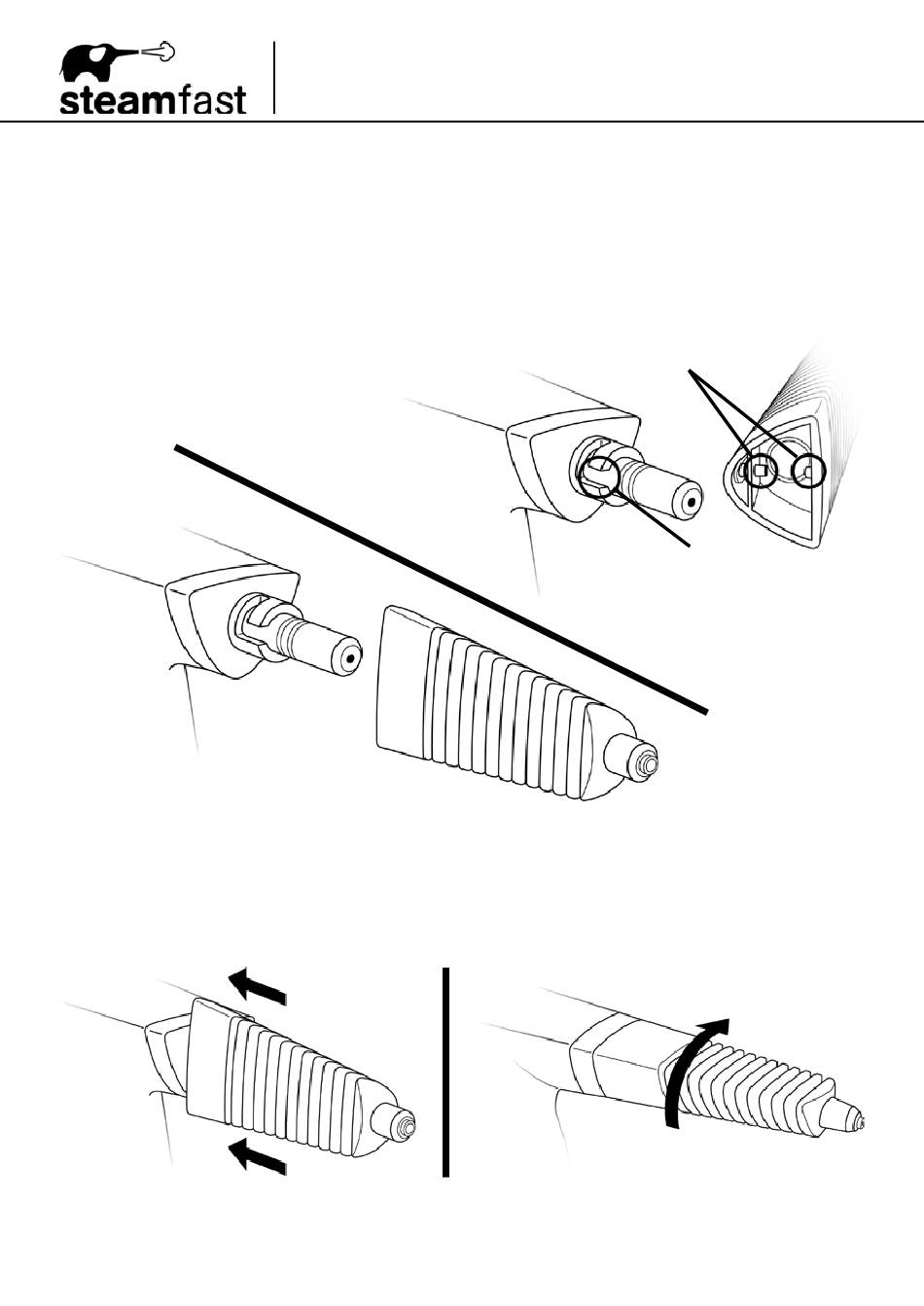 steamfast