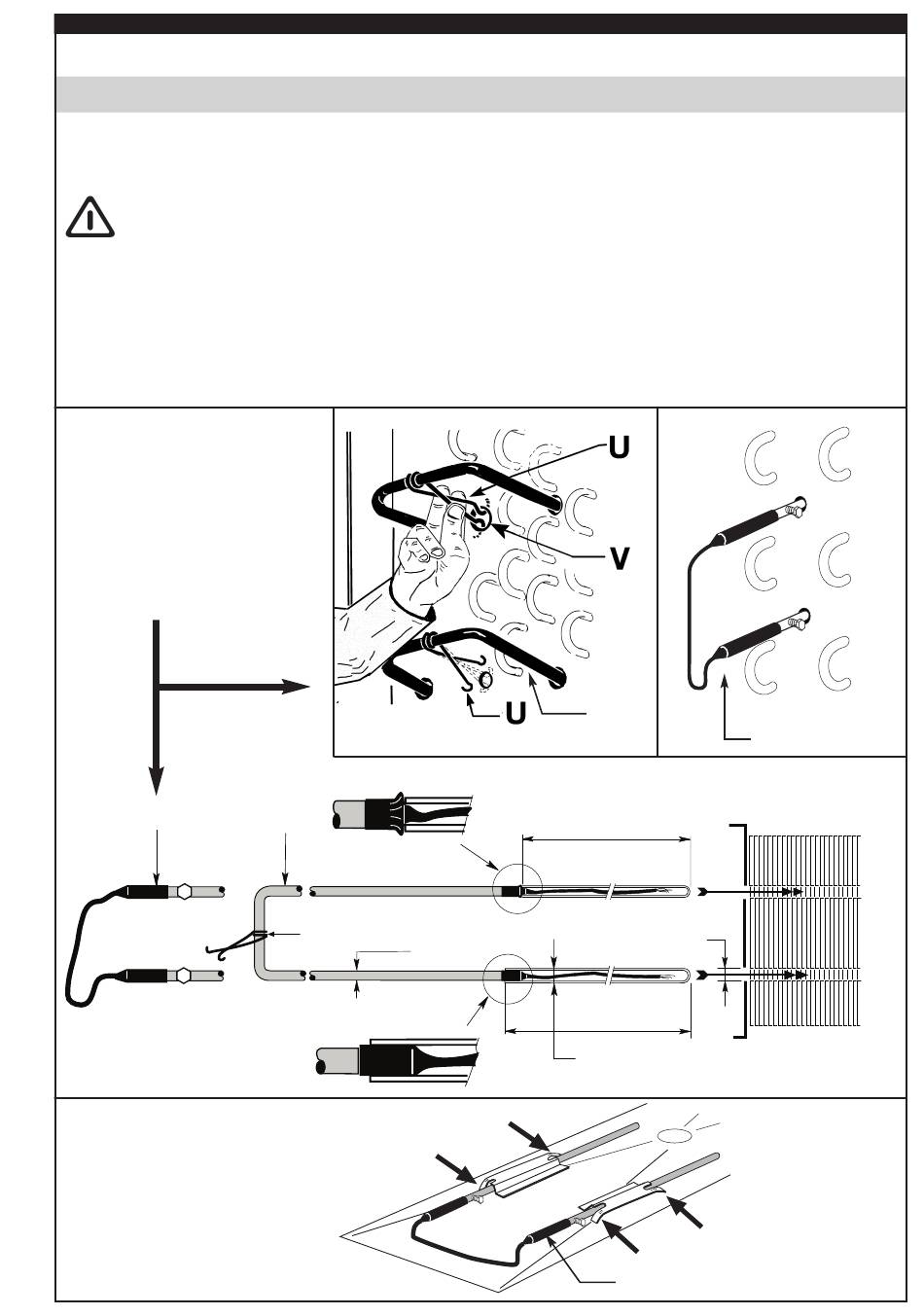 U

V

U