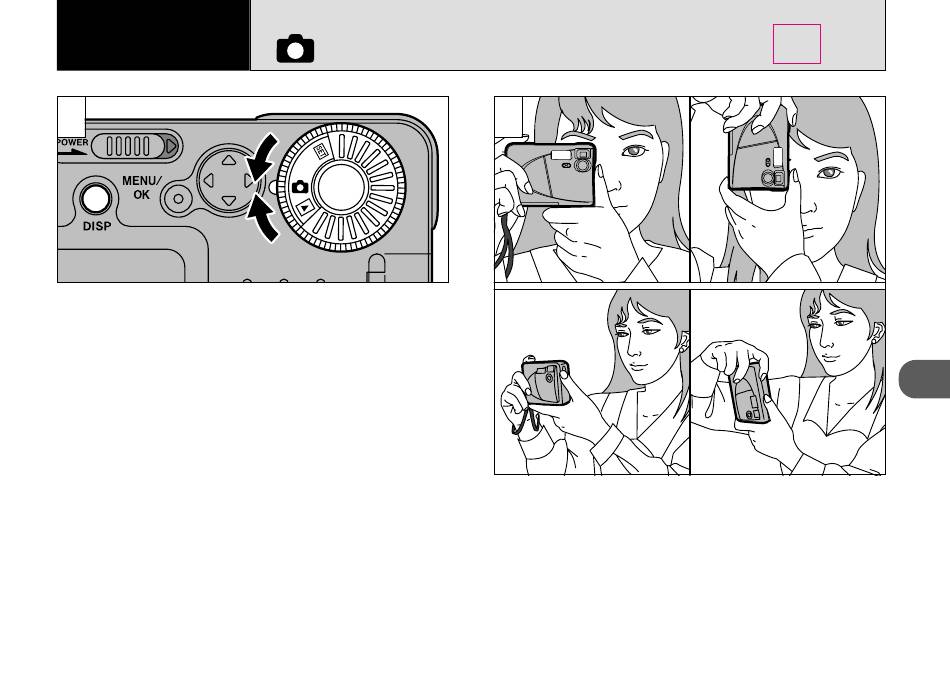 POWER

MENU/
OK

DISP