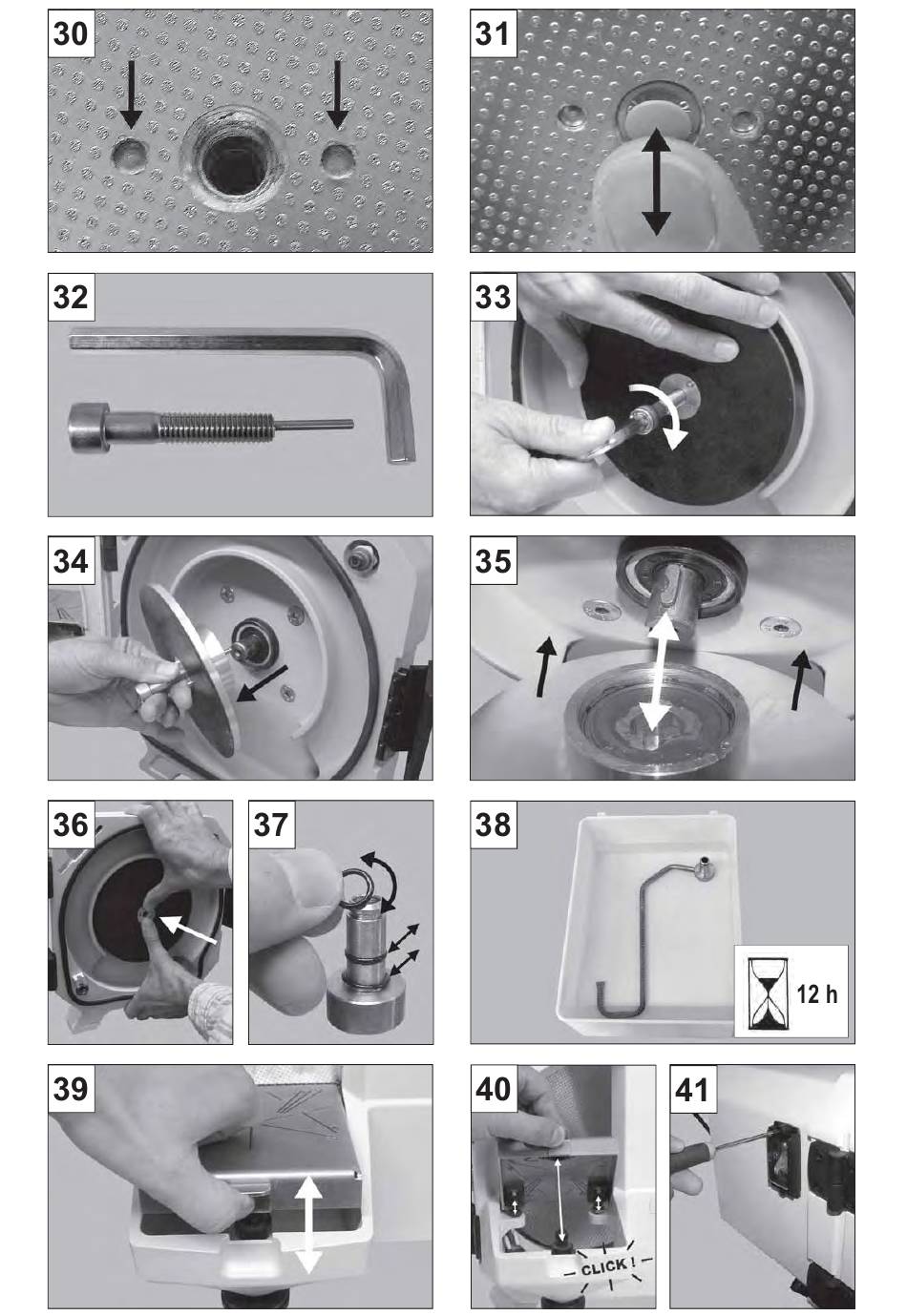 30

31

32

33

34

35

36

37

38

12 h

39

40

CLICK !

41