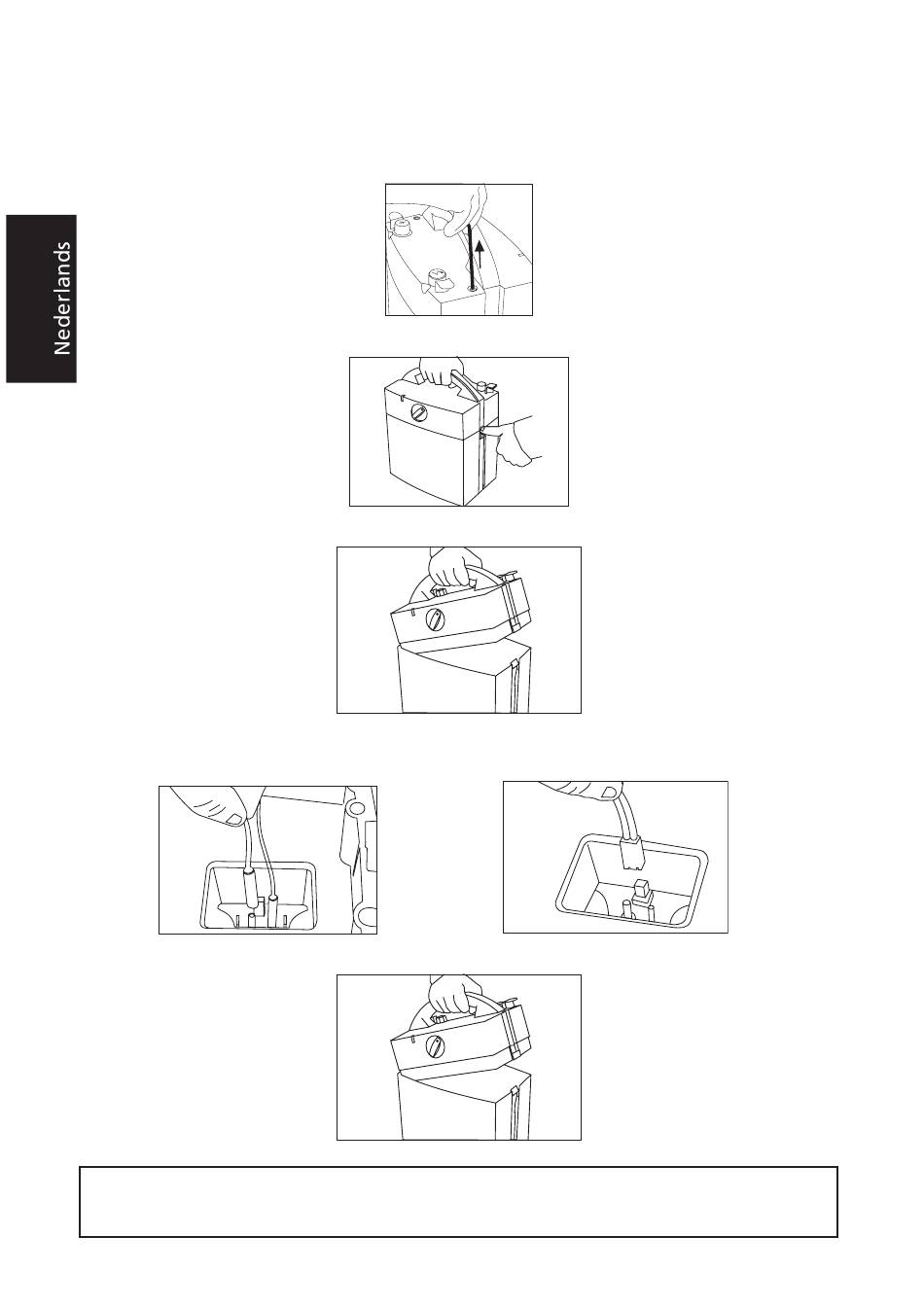 Nederlands