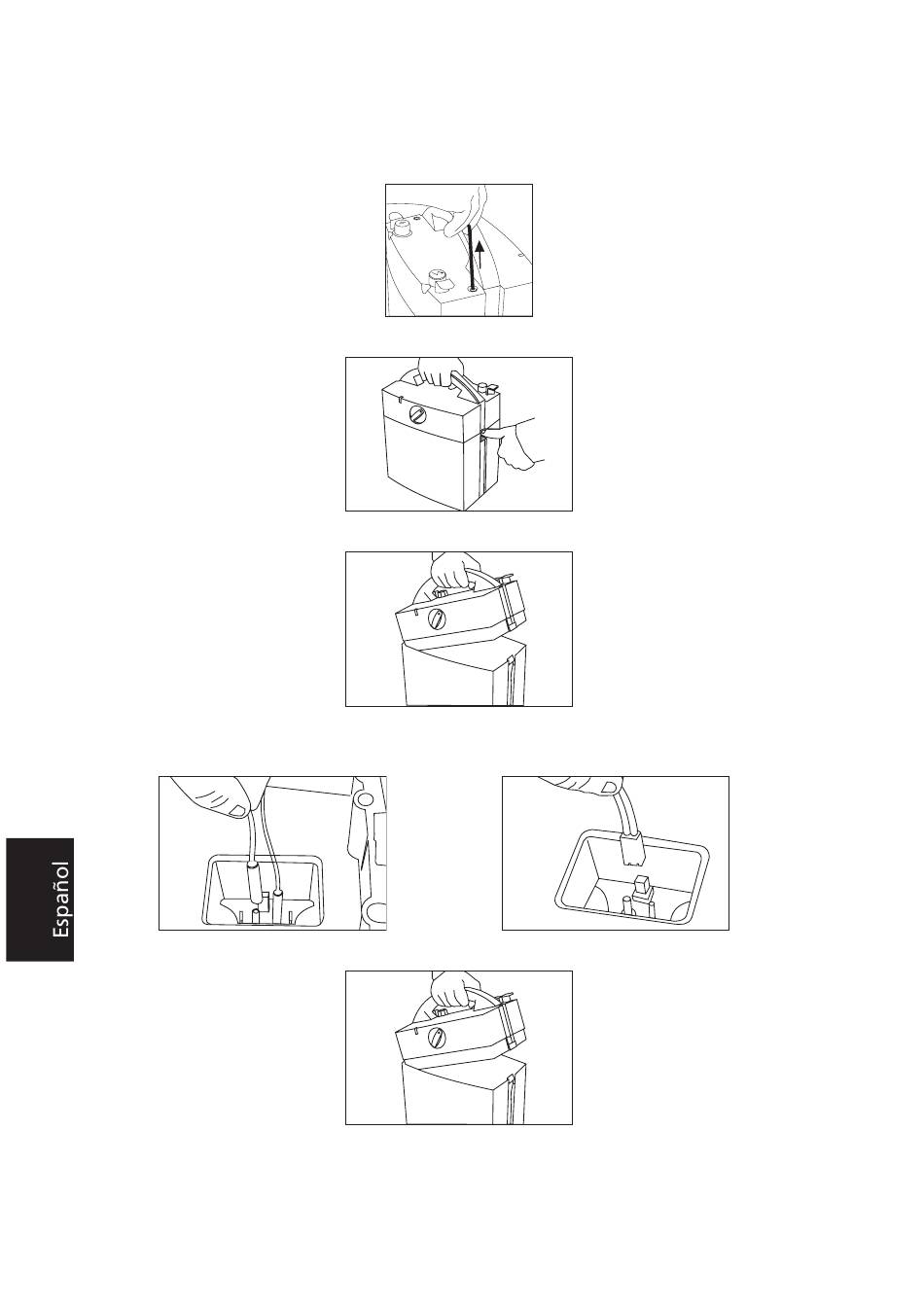 Español