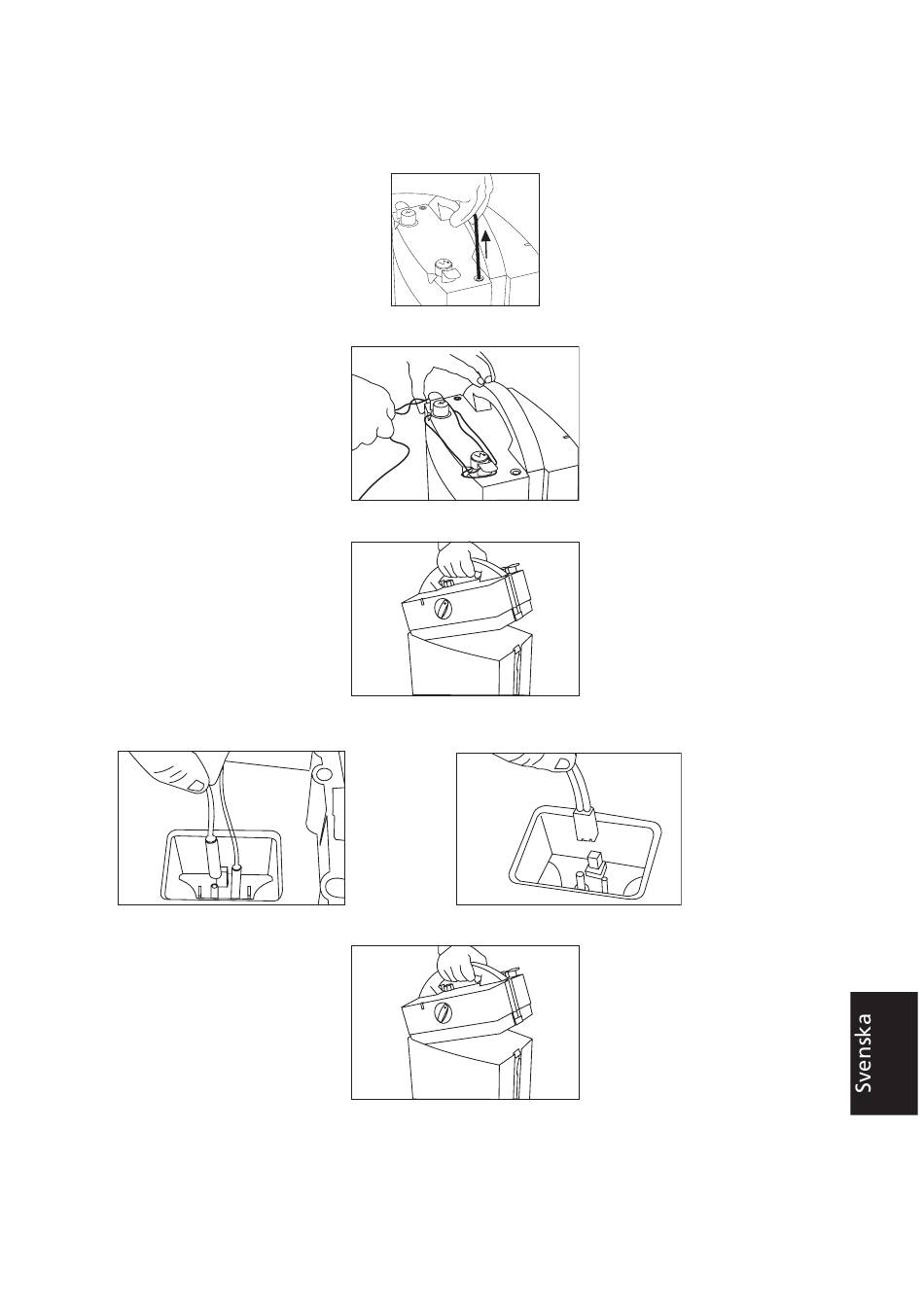 Svenska