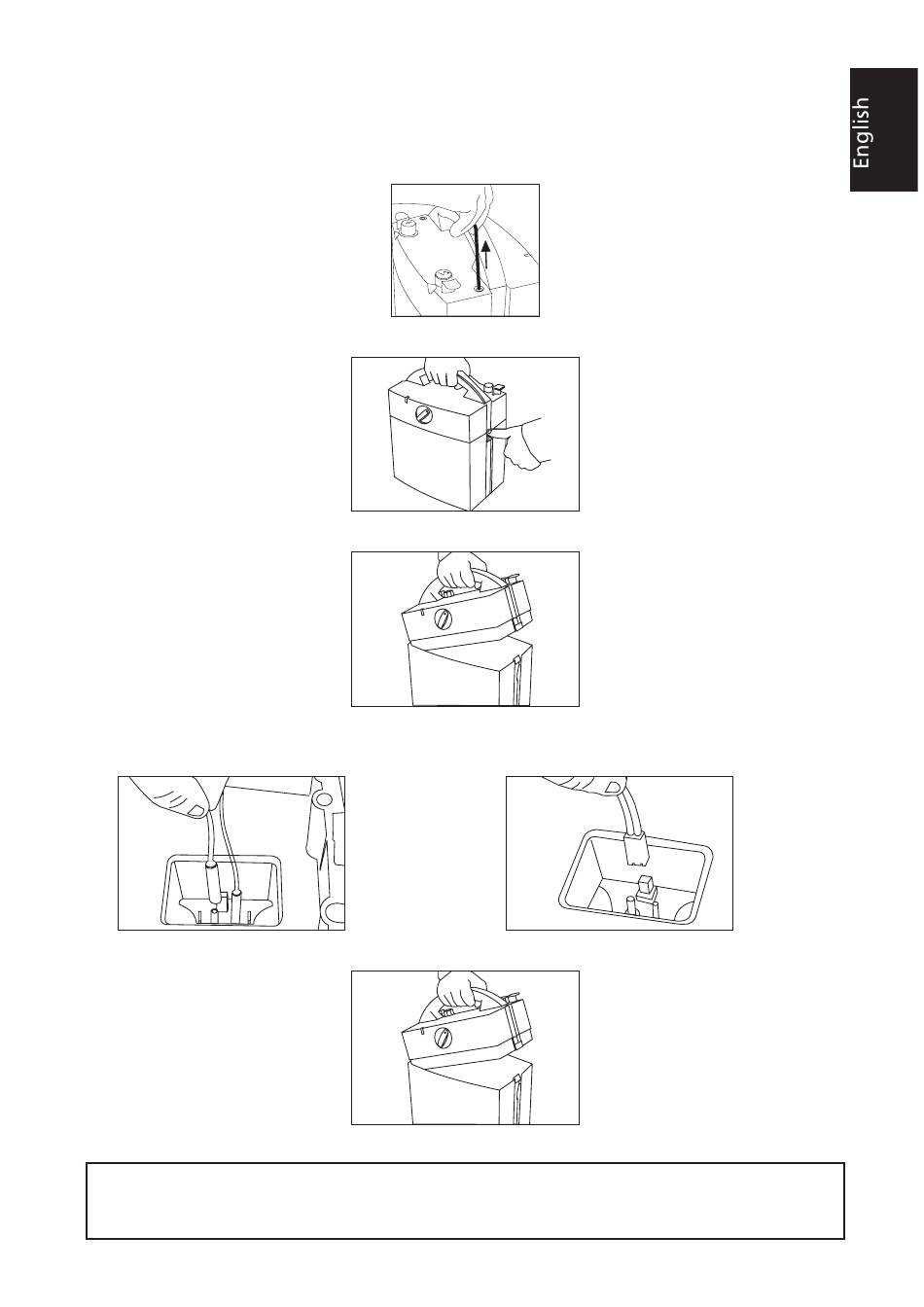 English