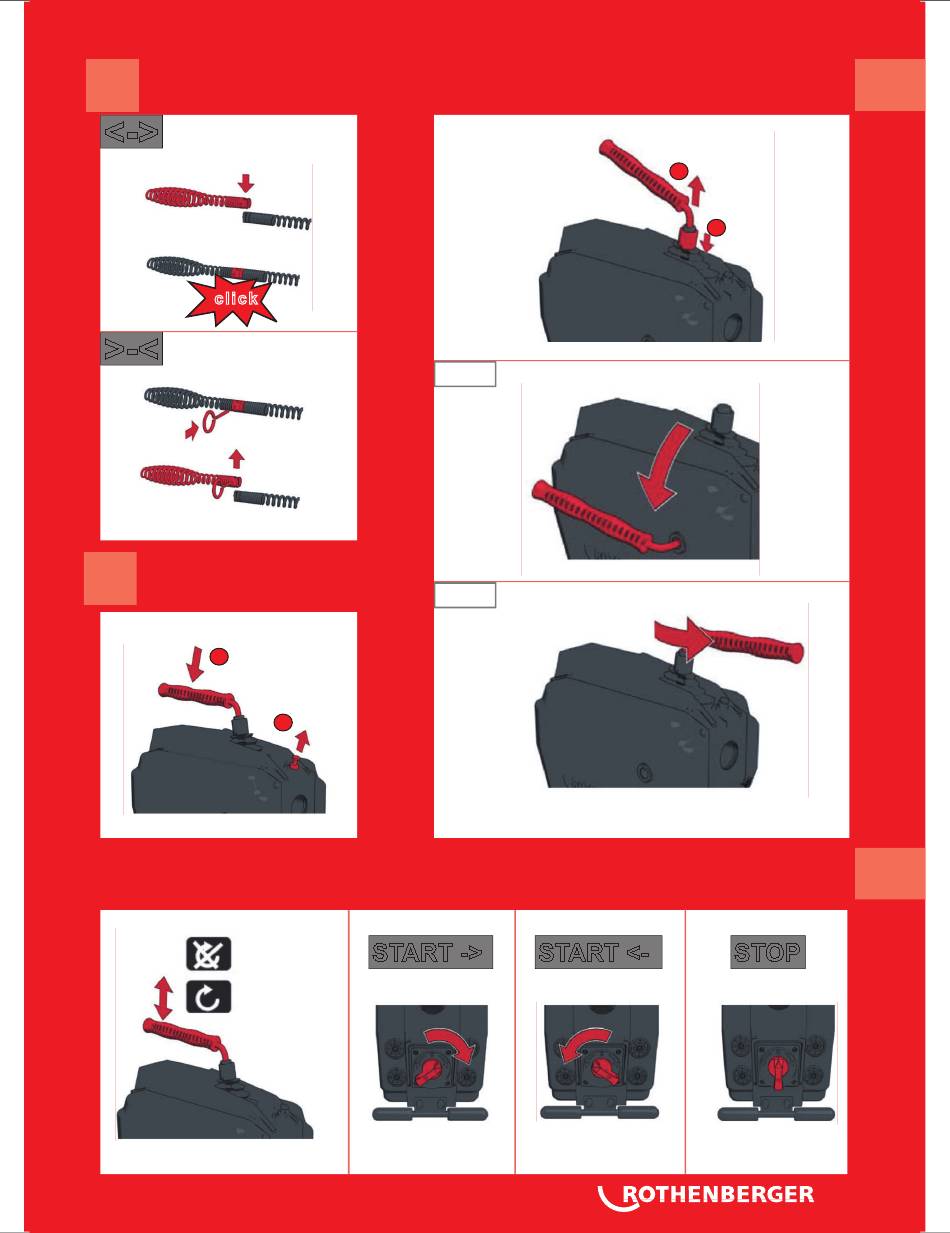 <->

click

>-<

START ->

START <-

STOP

ROTHENBERGER