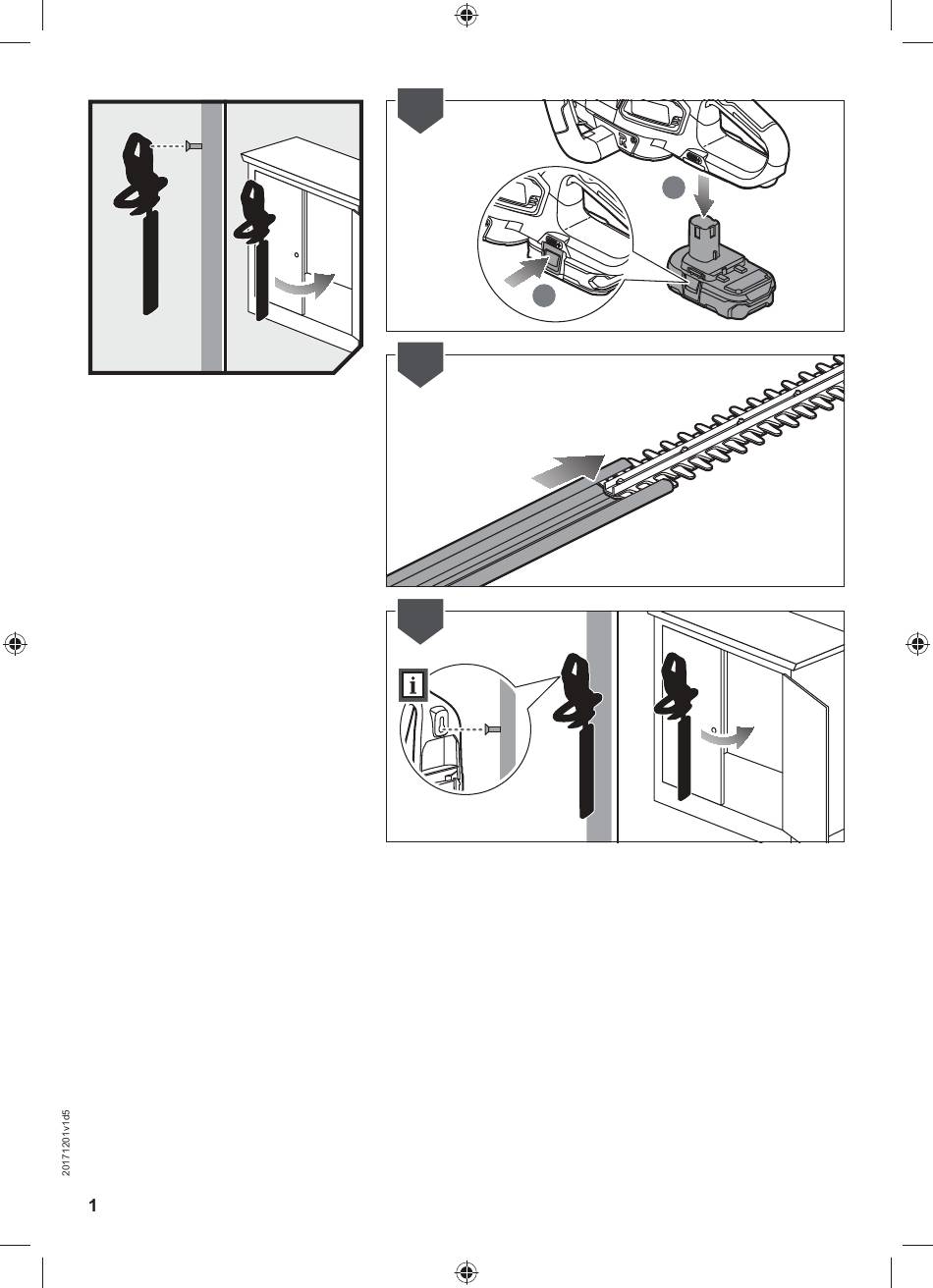 i

20171201v1d5

1