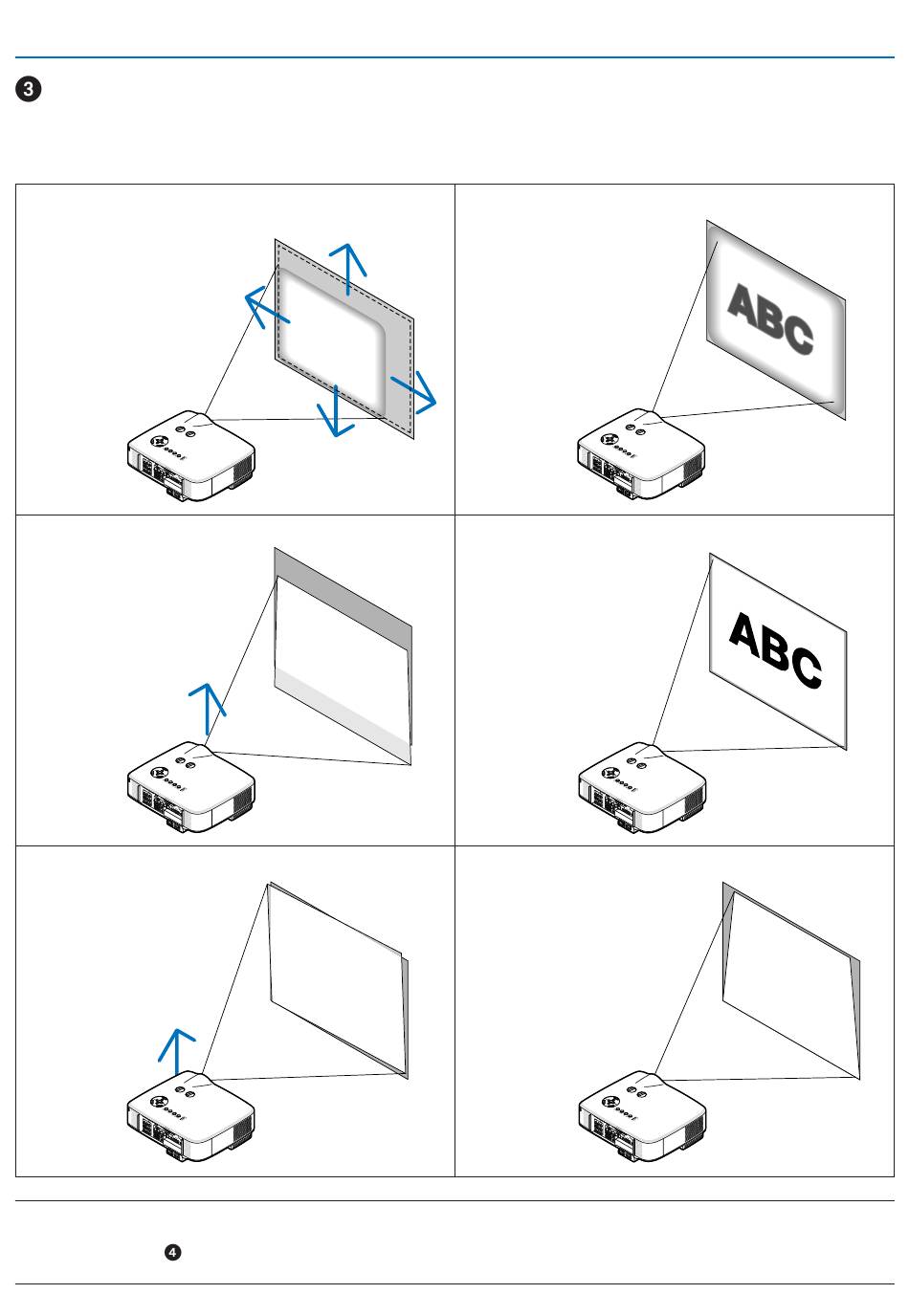 ❸

ABC

ABC

❹