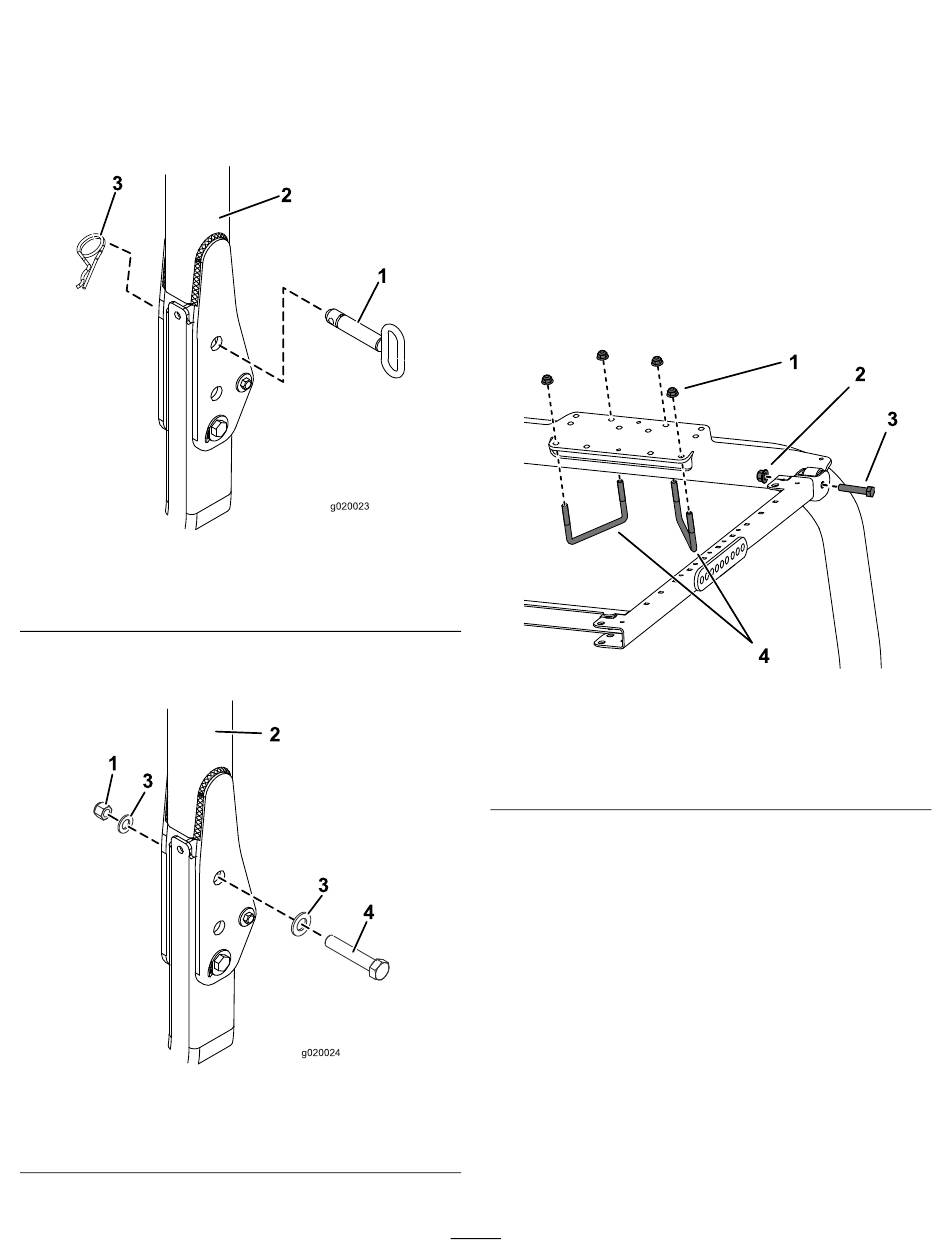 3
2
1
g020023

2
1
3
3
4
g020024

1
2
3
4