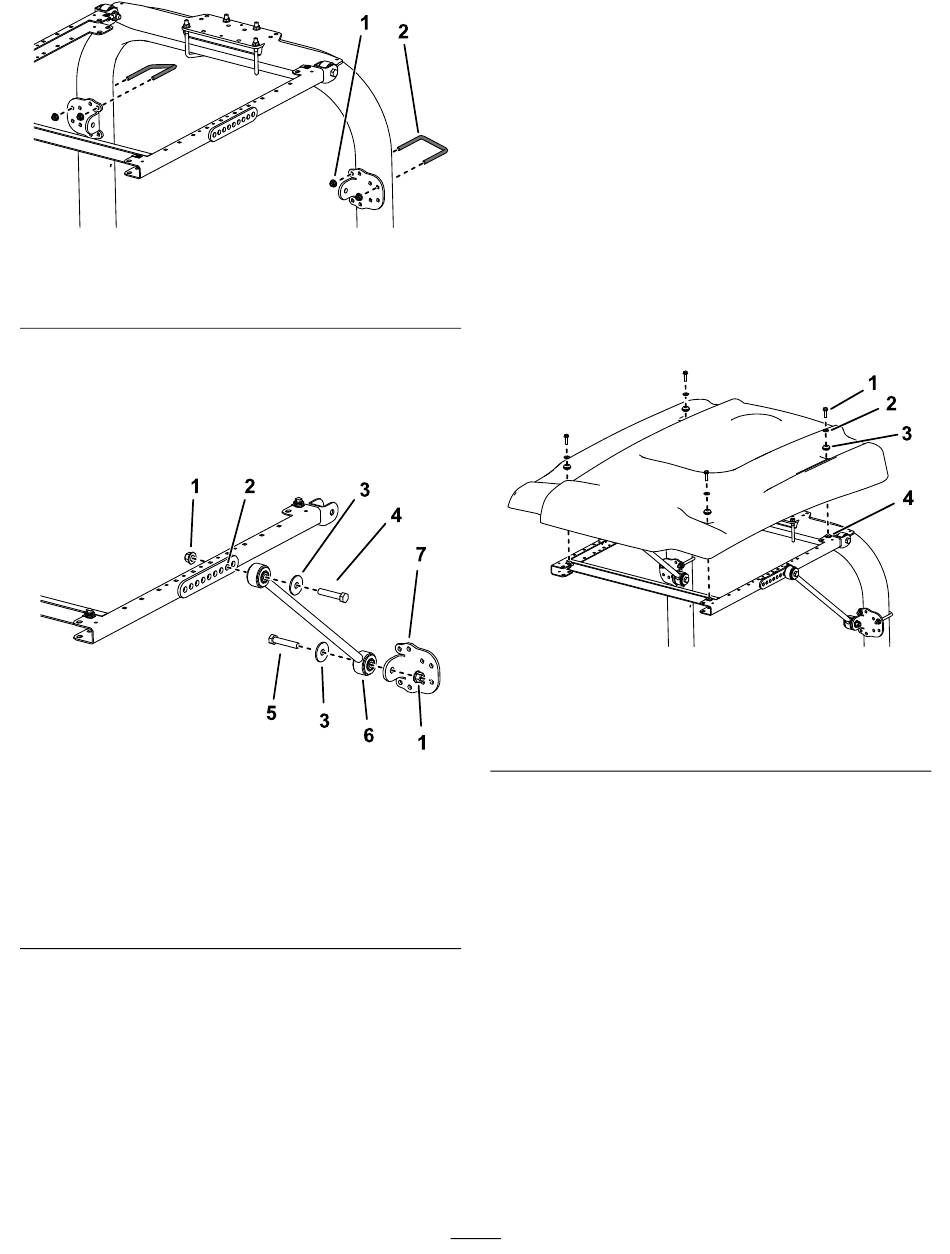 1
2

1
2
3
4
7
5
3
6
1

1
2
3
4