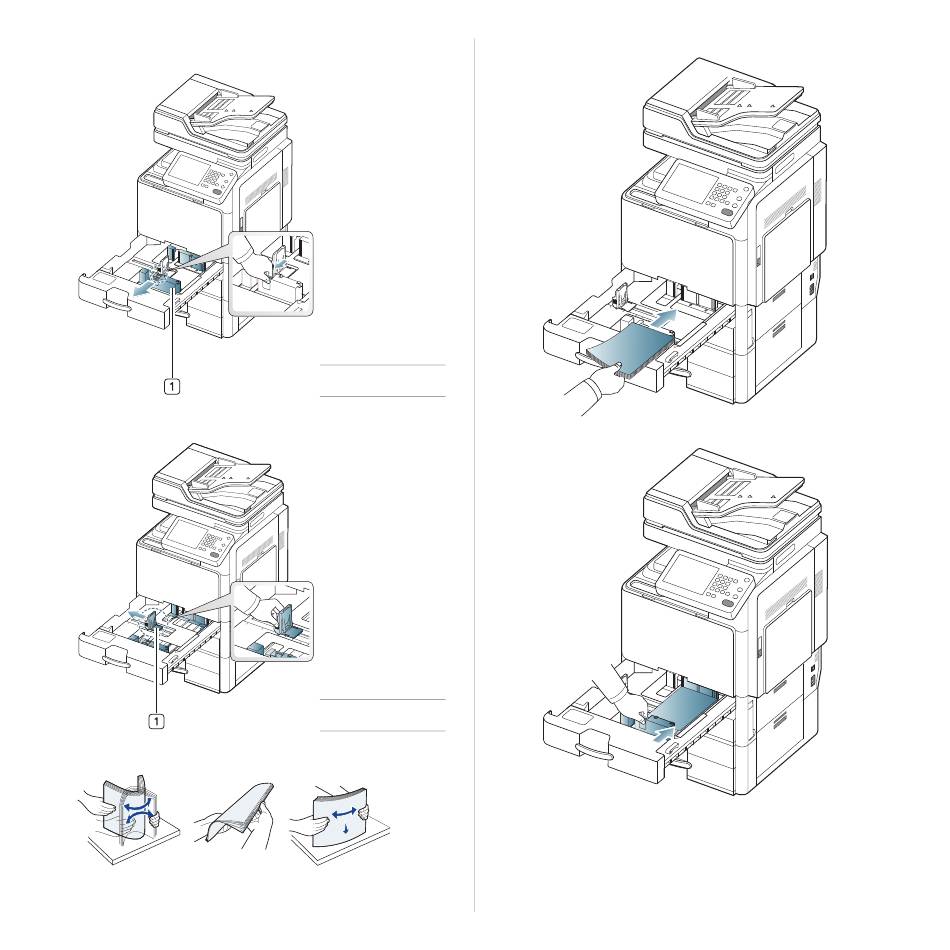 1

1