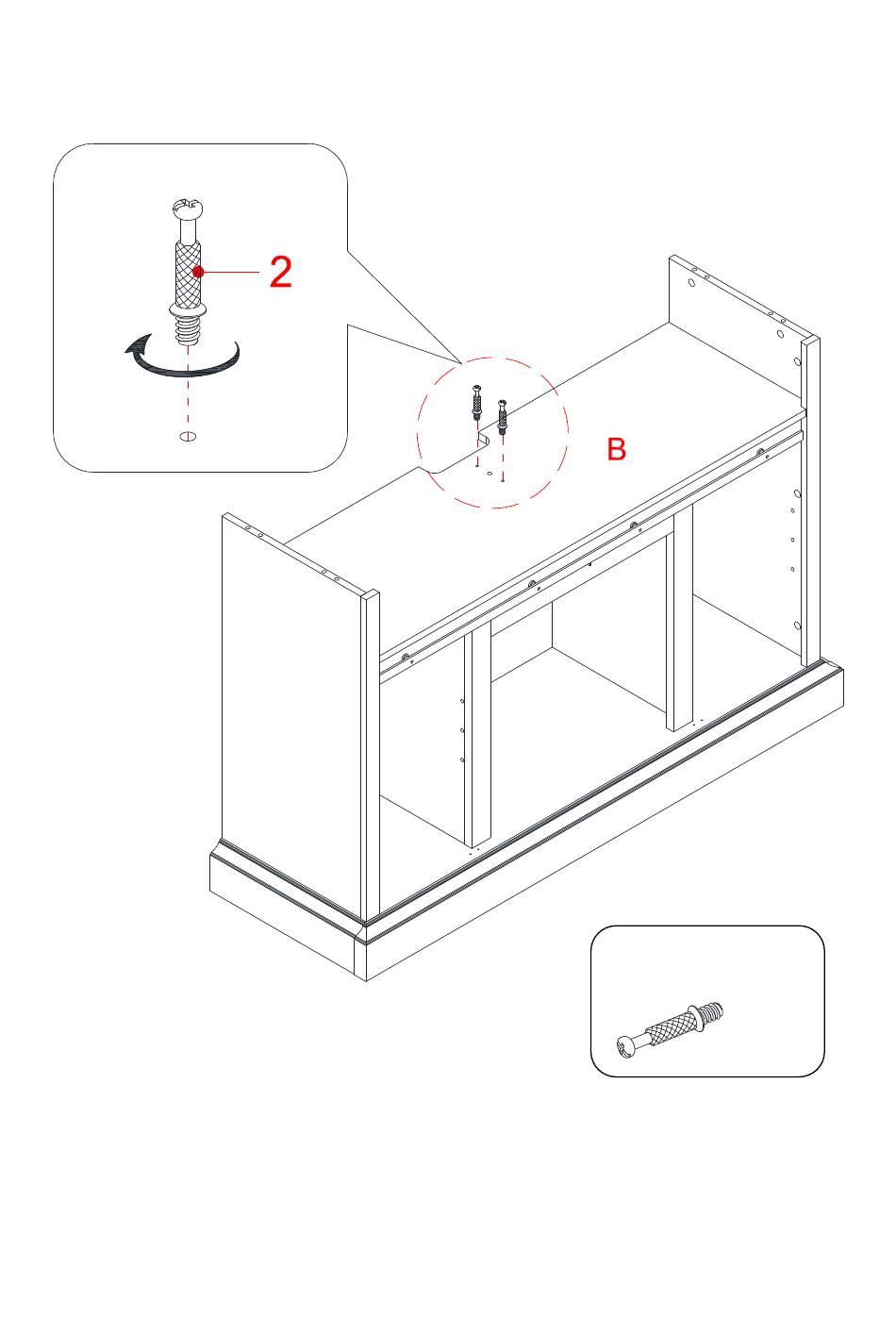 2

B