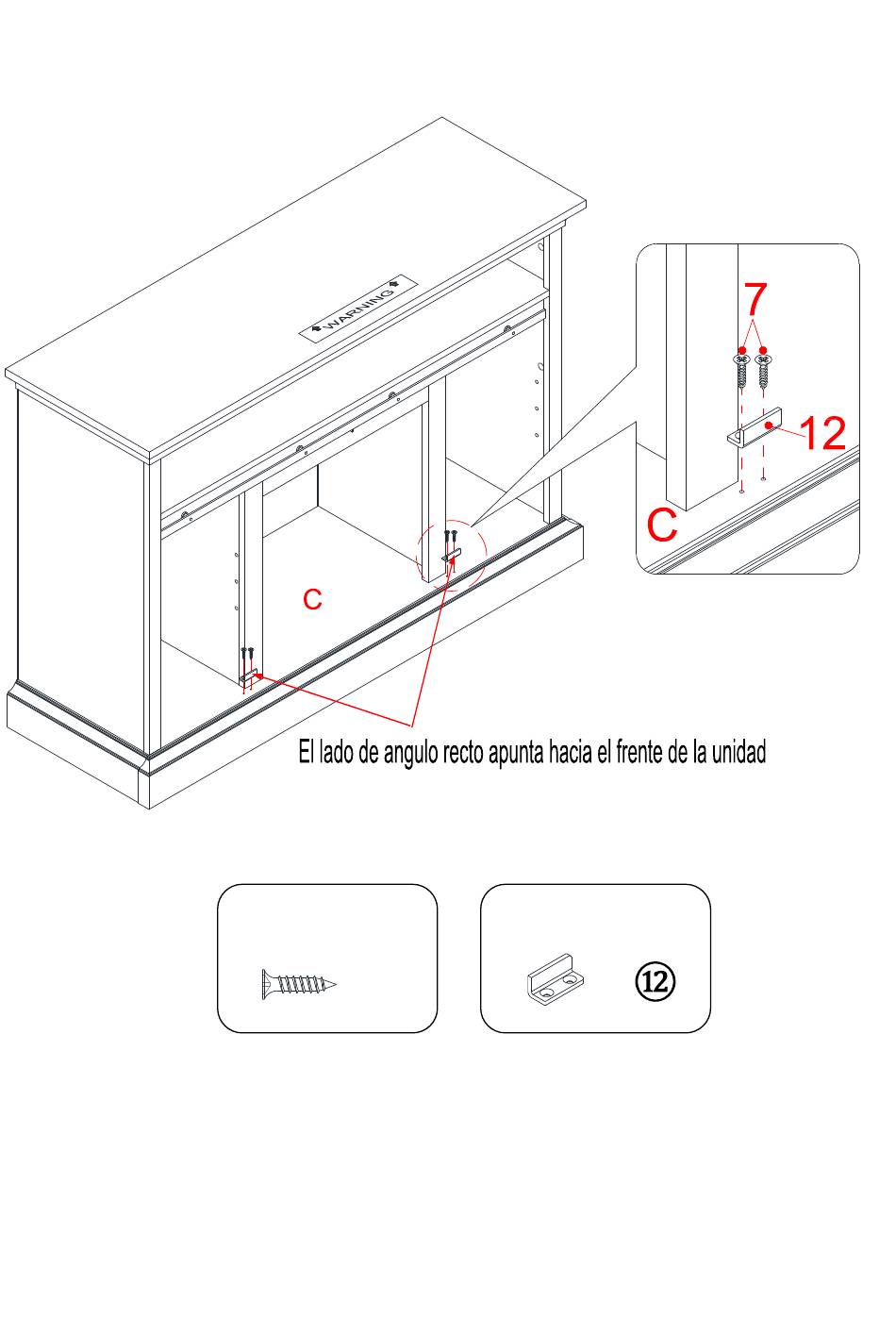 WARNING

7

12

C

C

El lado de angulo recto apunta hacia el frente de la unidad

⑫