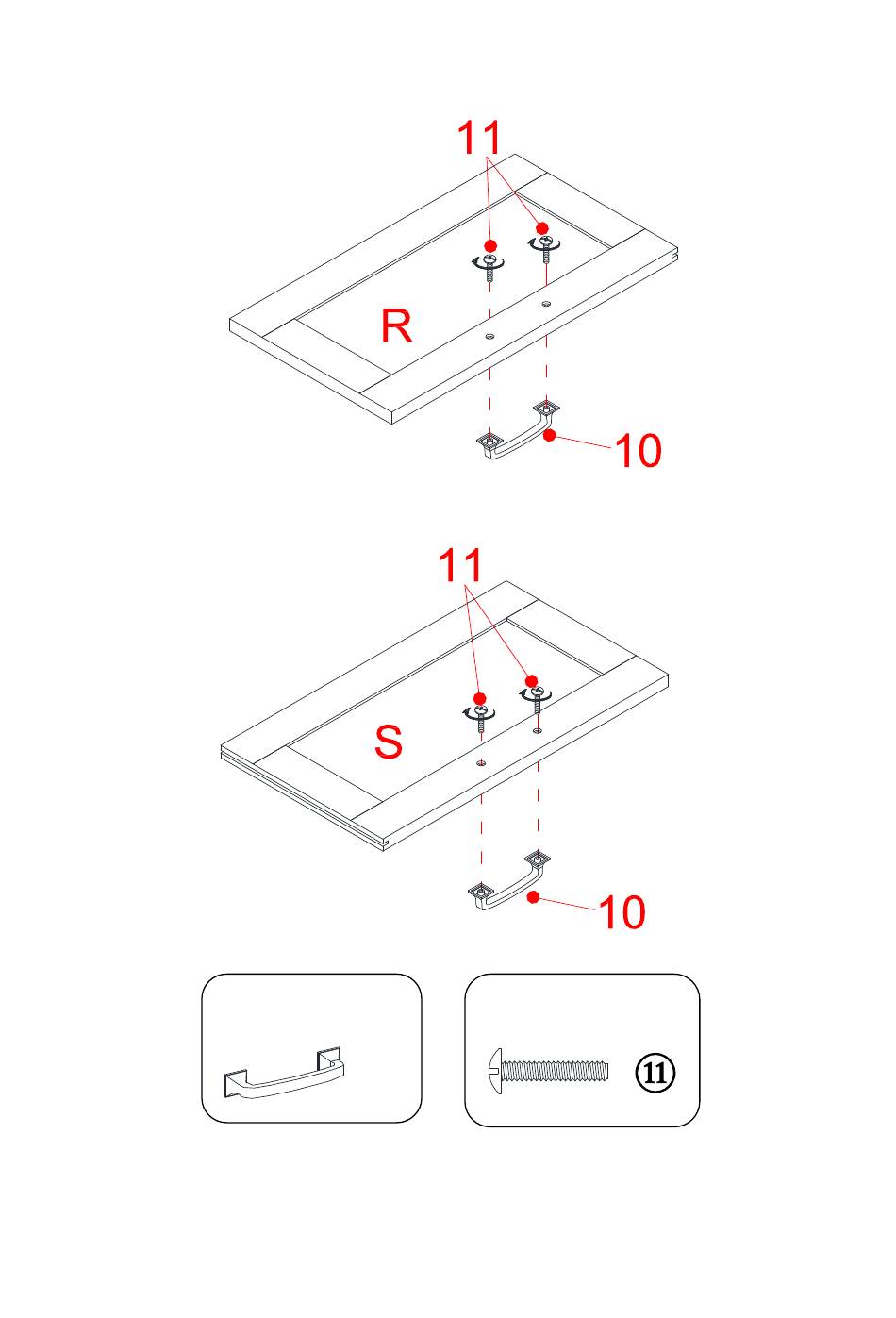 11

R

10

11

S

10

11