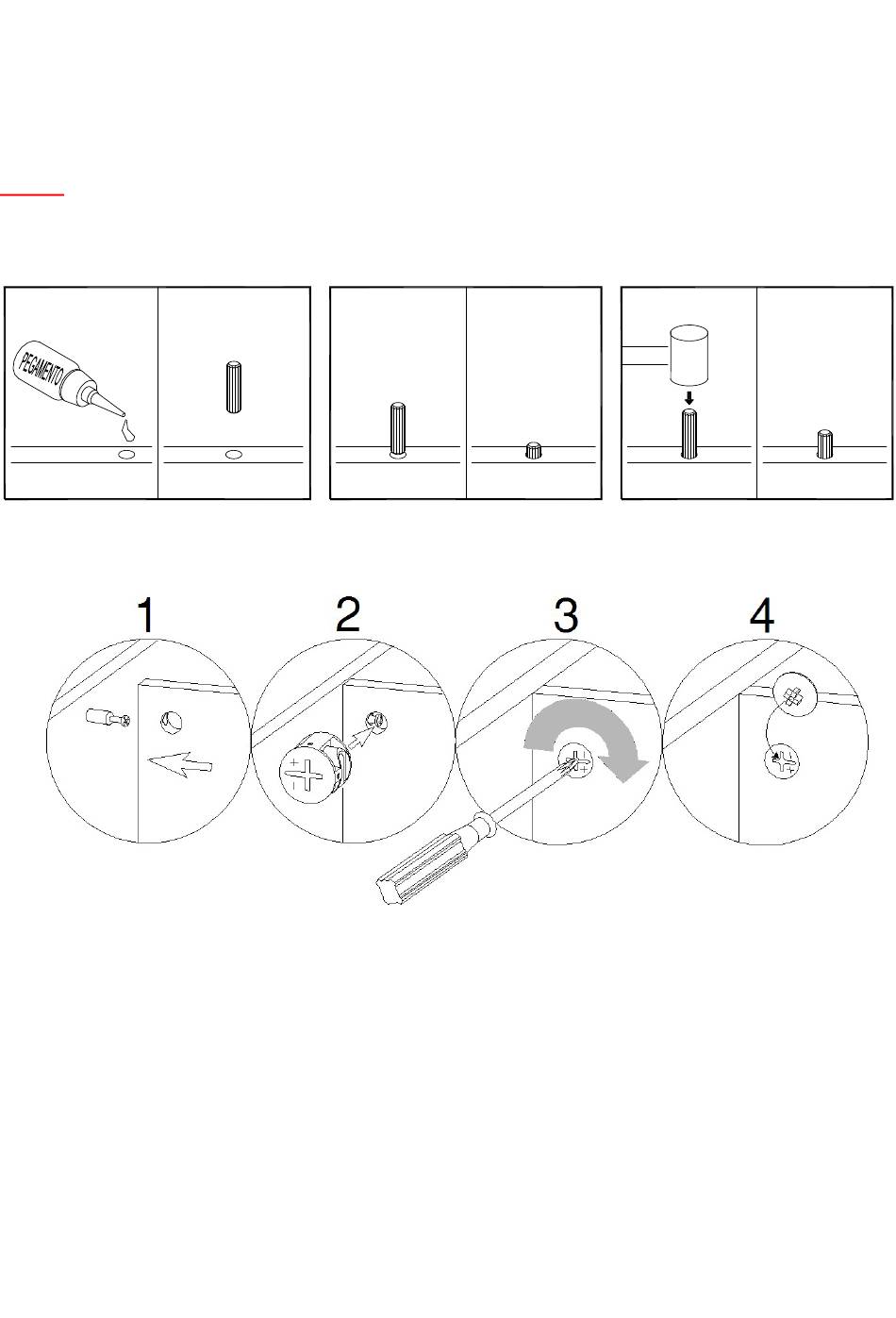 PEGAMENTO

1

2

3

4