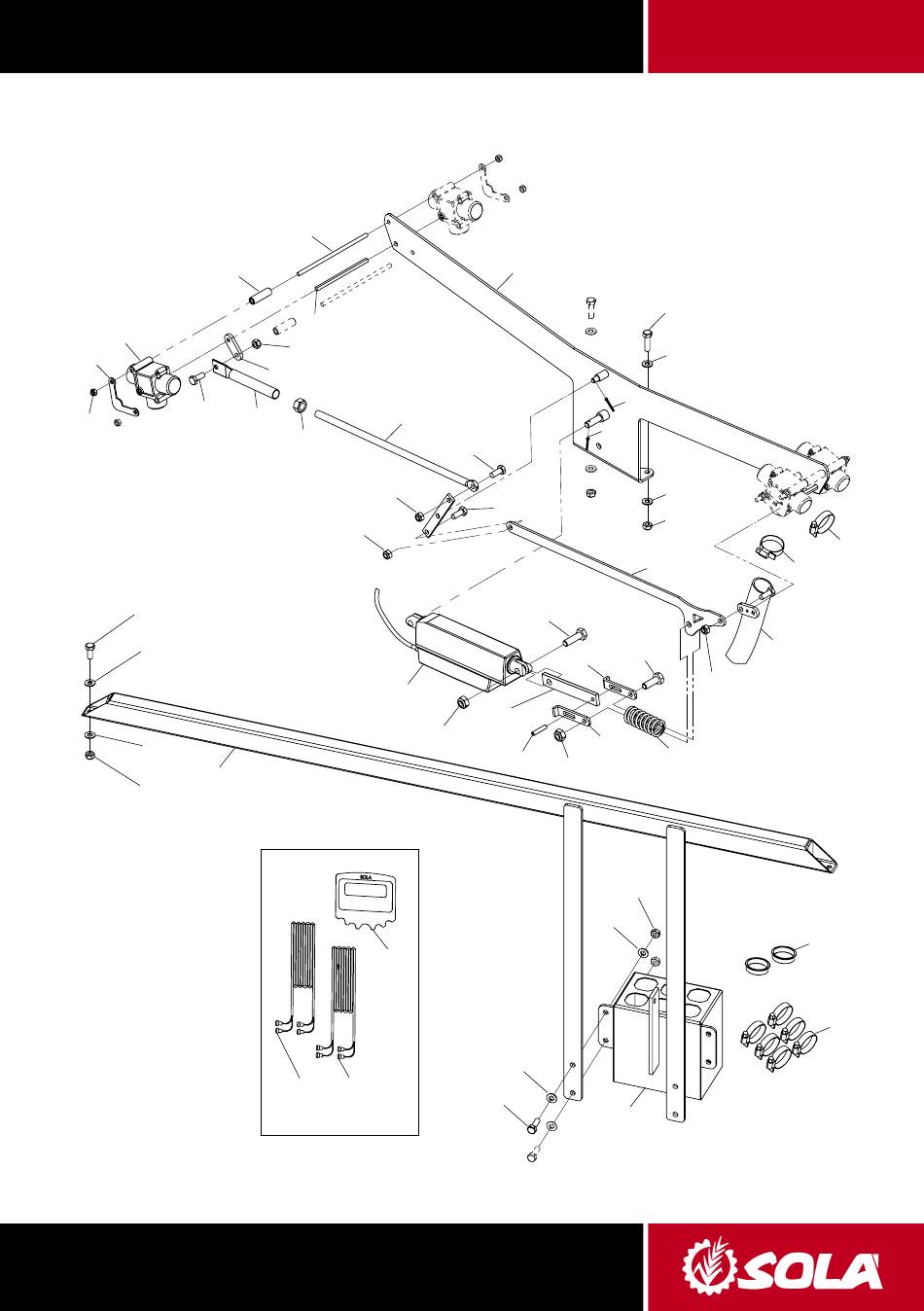 SOLA

SOLA