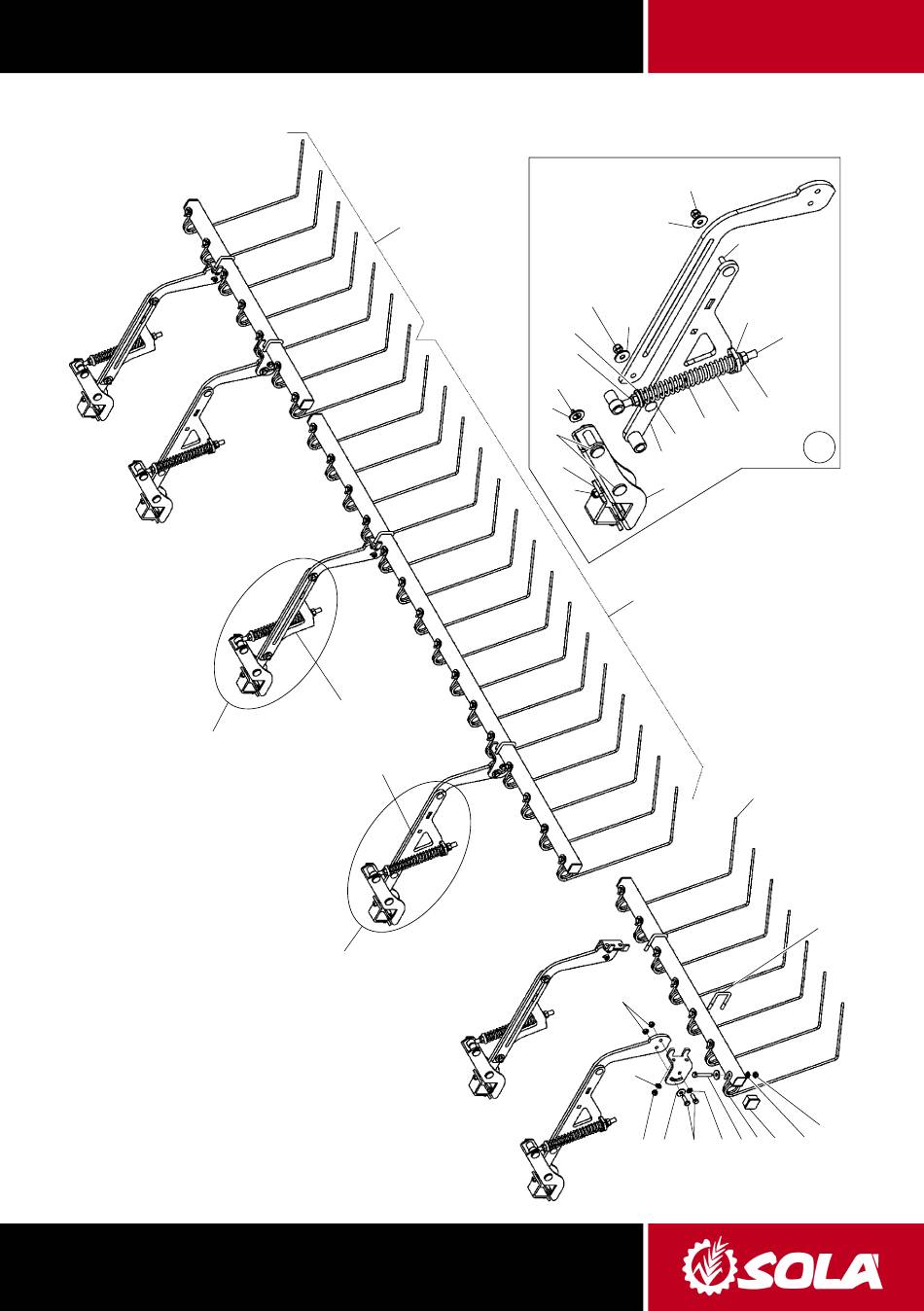 SOLA