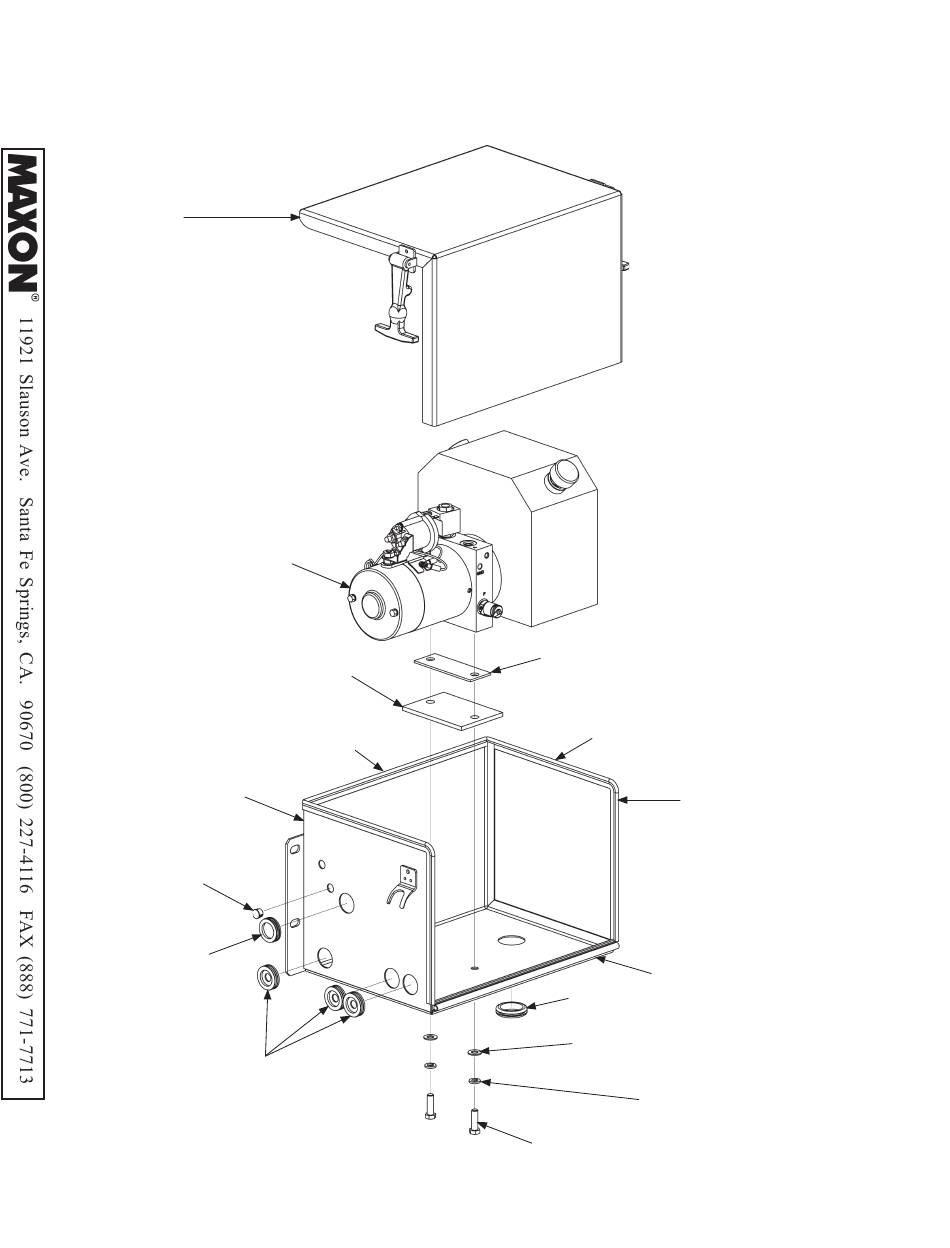 MAXON®
1921 Slauson Ave. Santa Fe Springs, CA. 90670 (800) 227-4116 FAX (888) 771-7713