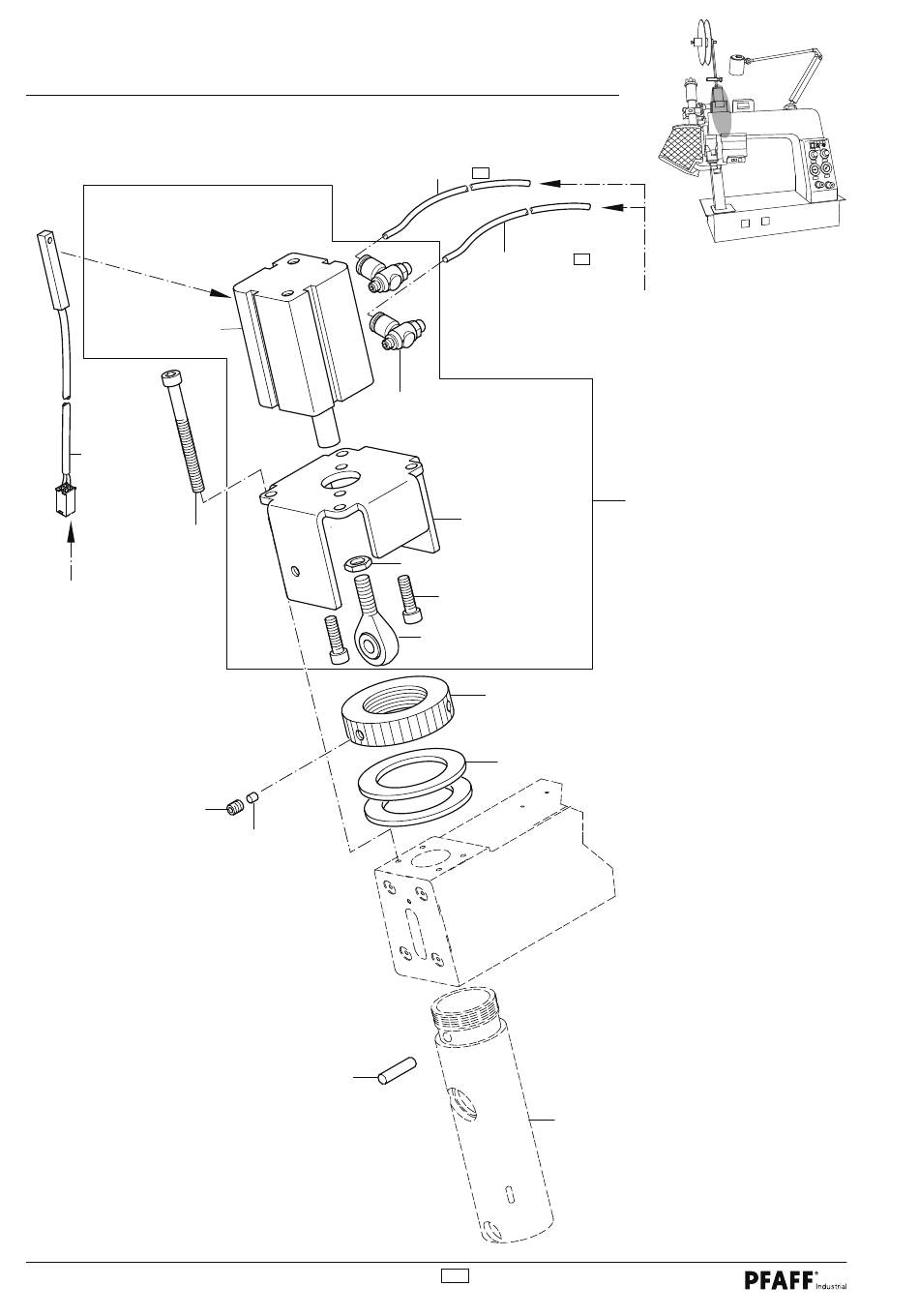 PFAFF® Industrial