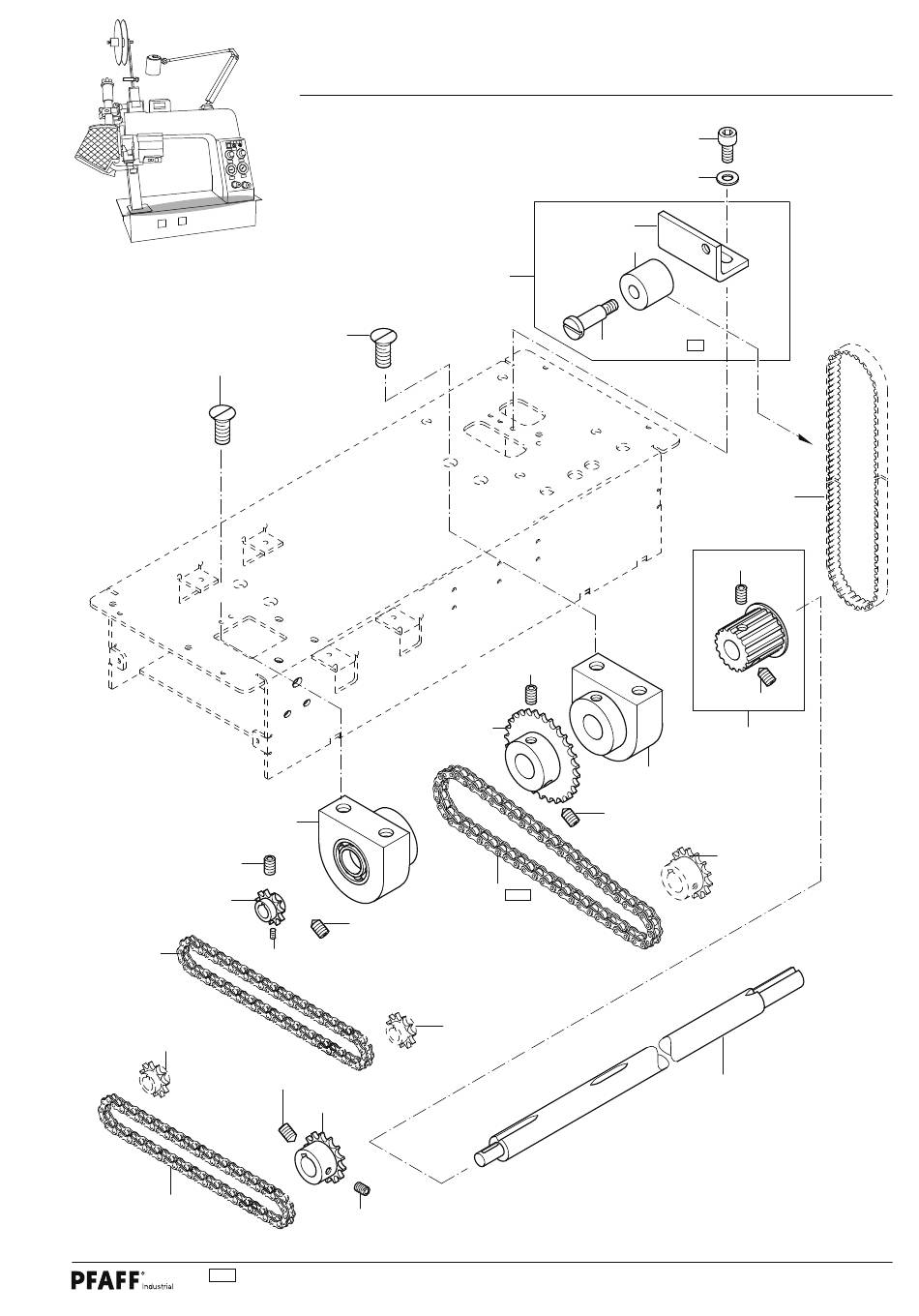 PFAFF® Industrial