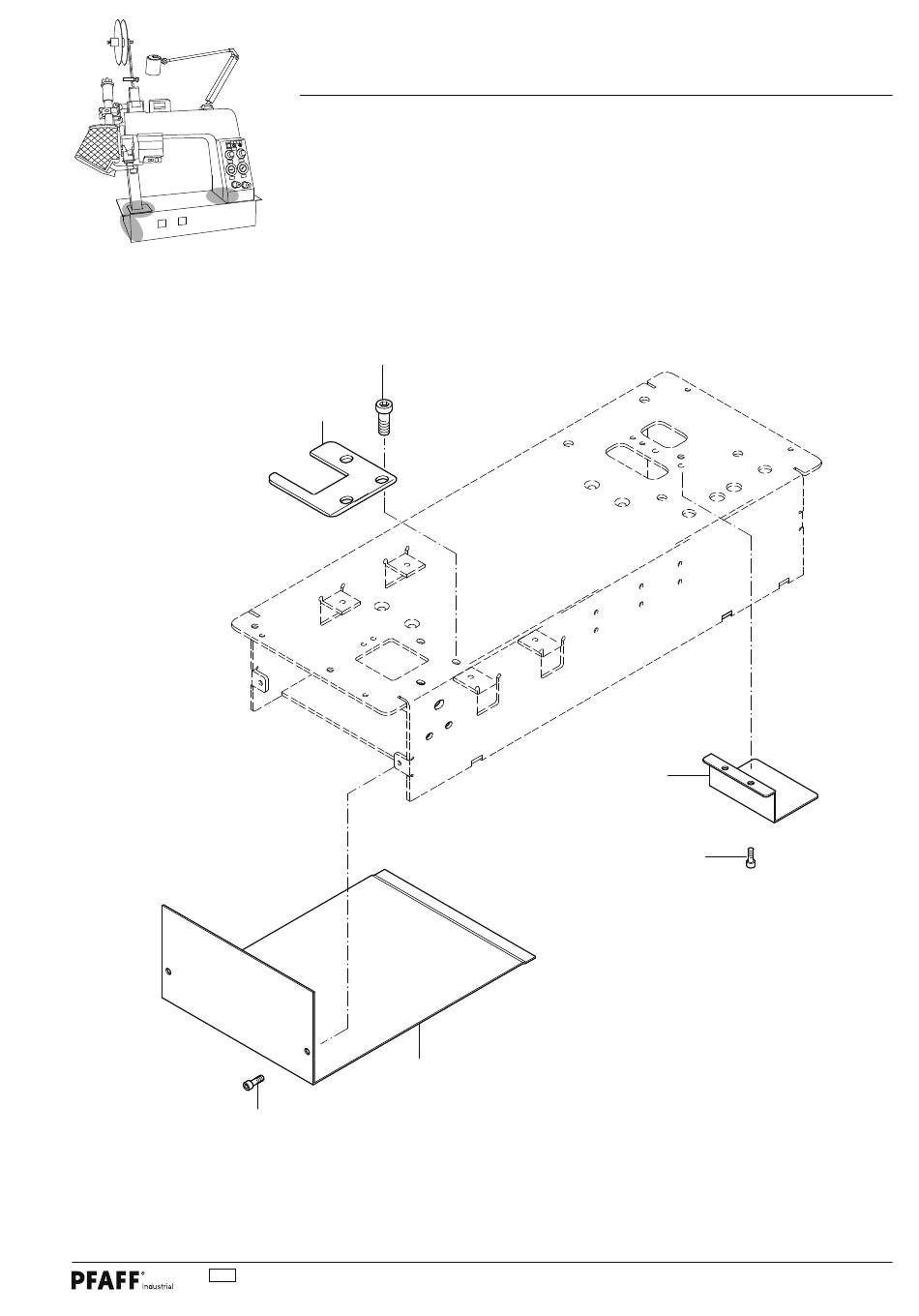 PFAFF® Industrial