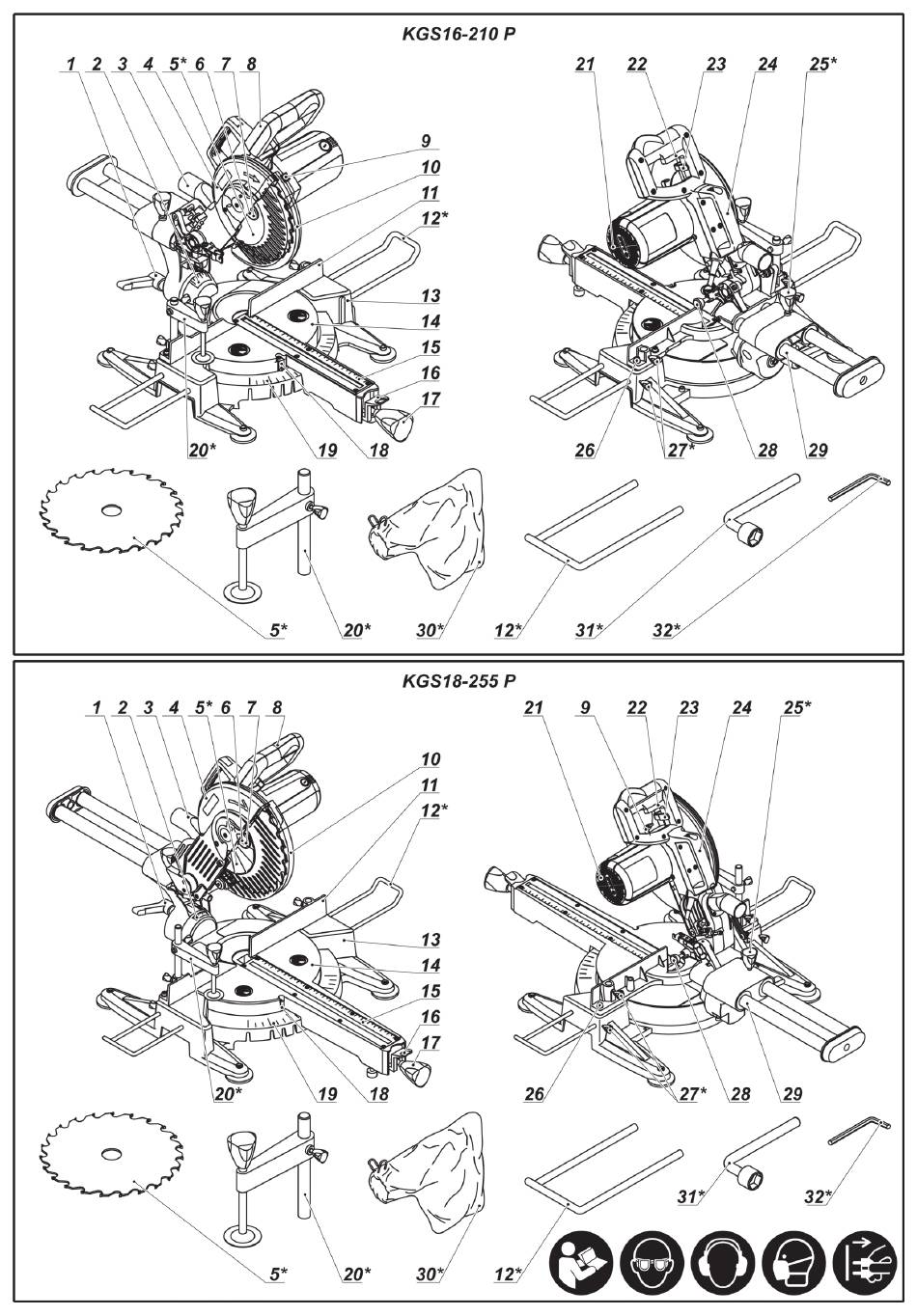 KGS16-210 P

1 2 3 4 5* 6 7 8
9
10
11
12*
13
14
15
16
17
20* 19 18

21 22 23 24 25*
26 27* 28 29

5* 20* 30* 12* 31* 32*

KGS18-255 P

1 2 3 4 5* 6 7 8
10
11
12*
13
14
15
16
17
20* 19 18

21 9 22 23 24 25*
26 27* 28 29

5* 20* 30* 12* 31* 32*